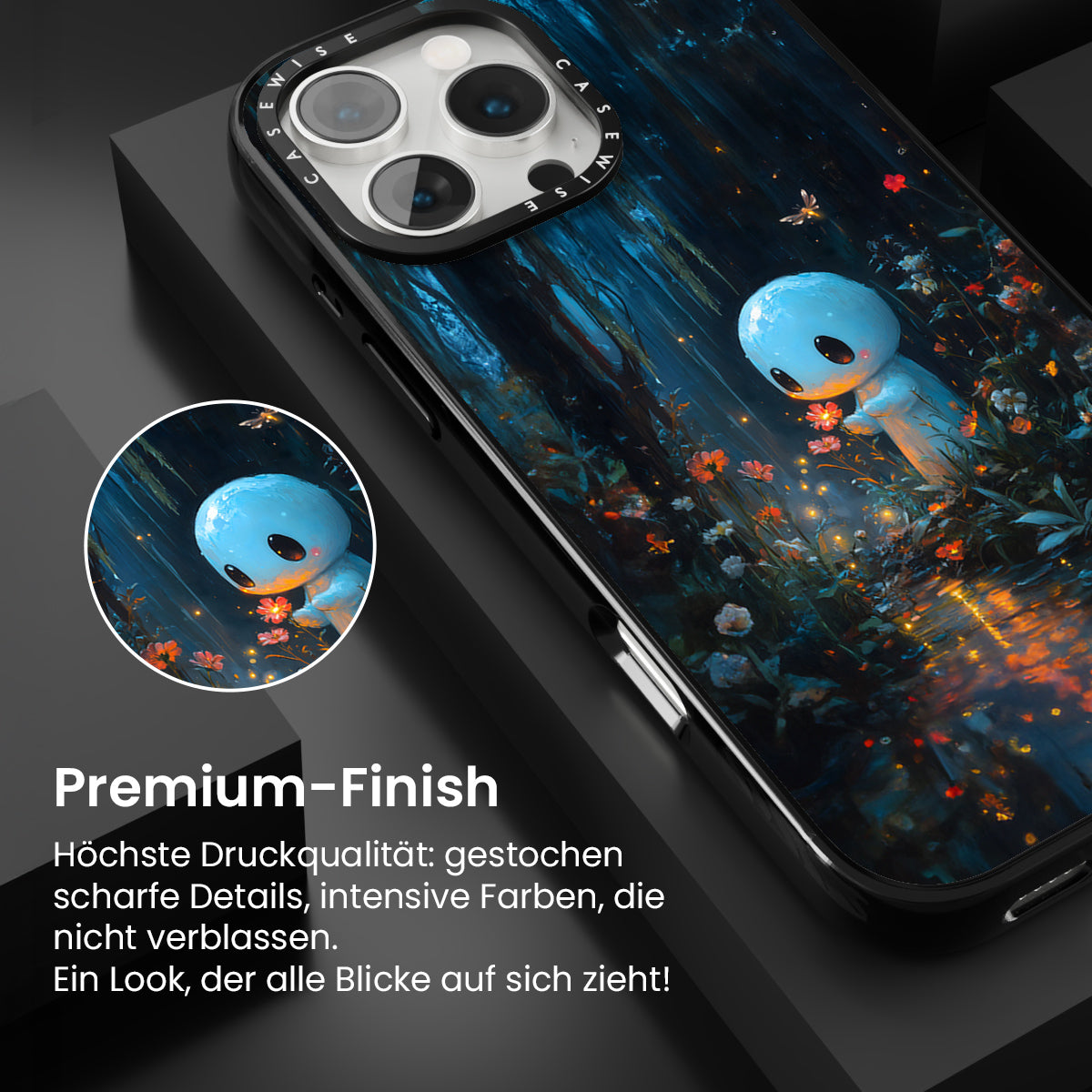 CASEWISE CASEWISE

Premium-Finish

Höchste Druckqualität: gestochen scharfe Details, intensive Farben, die nicht verblassen.
Ein Look, der alle Blicke auf sich zieht!