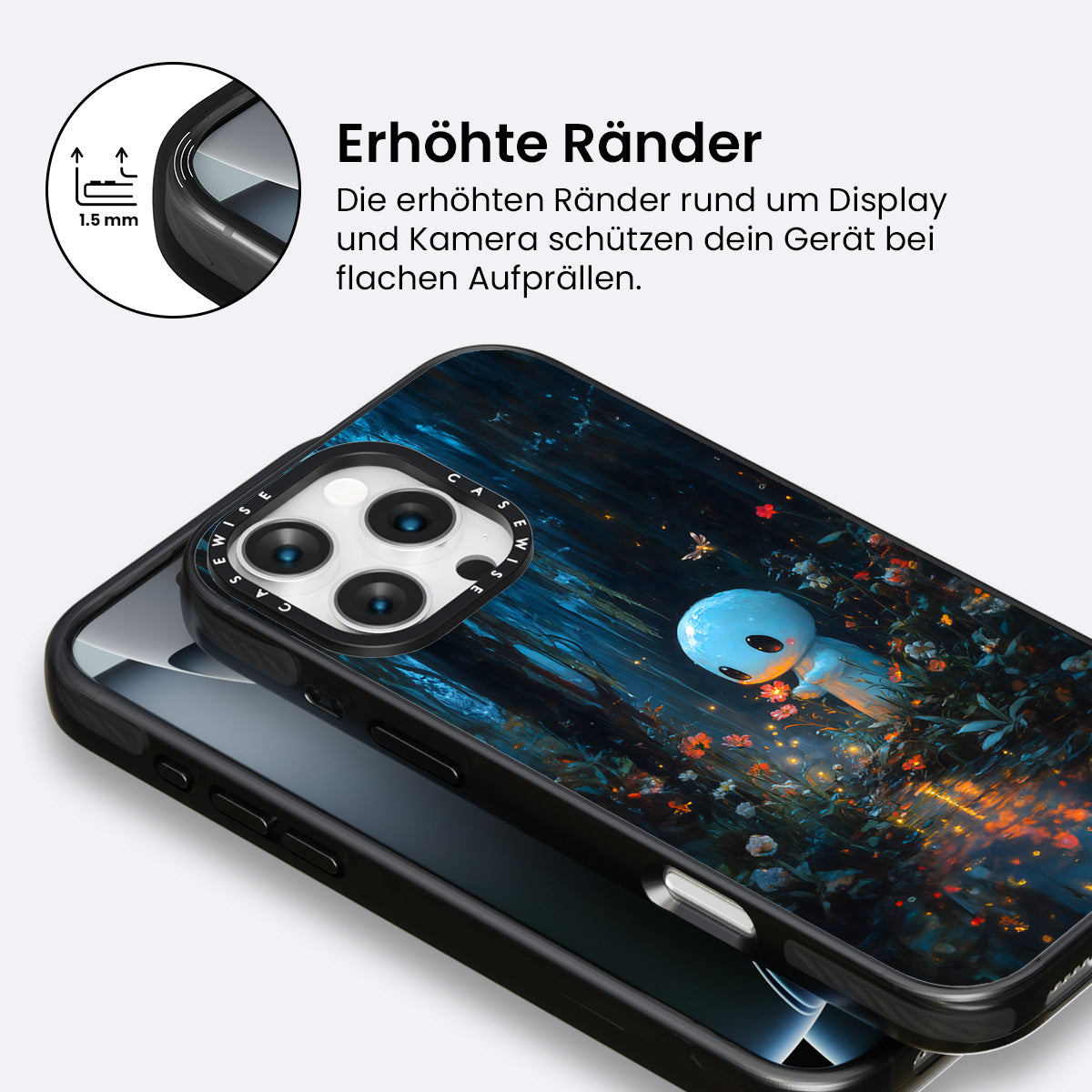 1.5 mm

Erhöhte Ränder

Die erhöhten Ränder rund um Display und Kamera schützen dein Gerät bei flachen Aufprällen.

CASEWISE CASEWISE