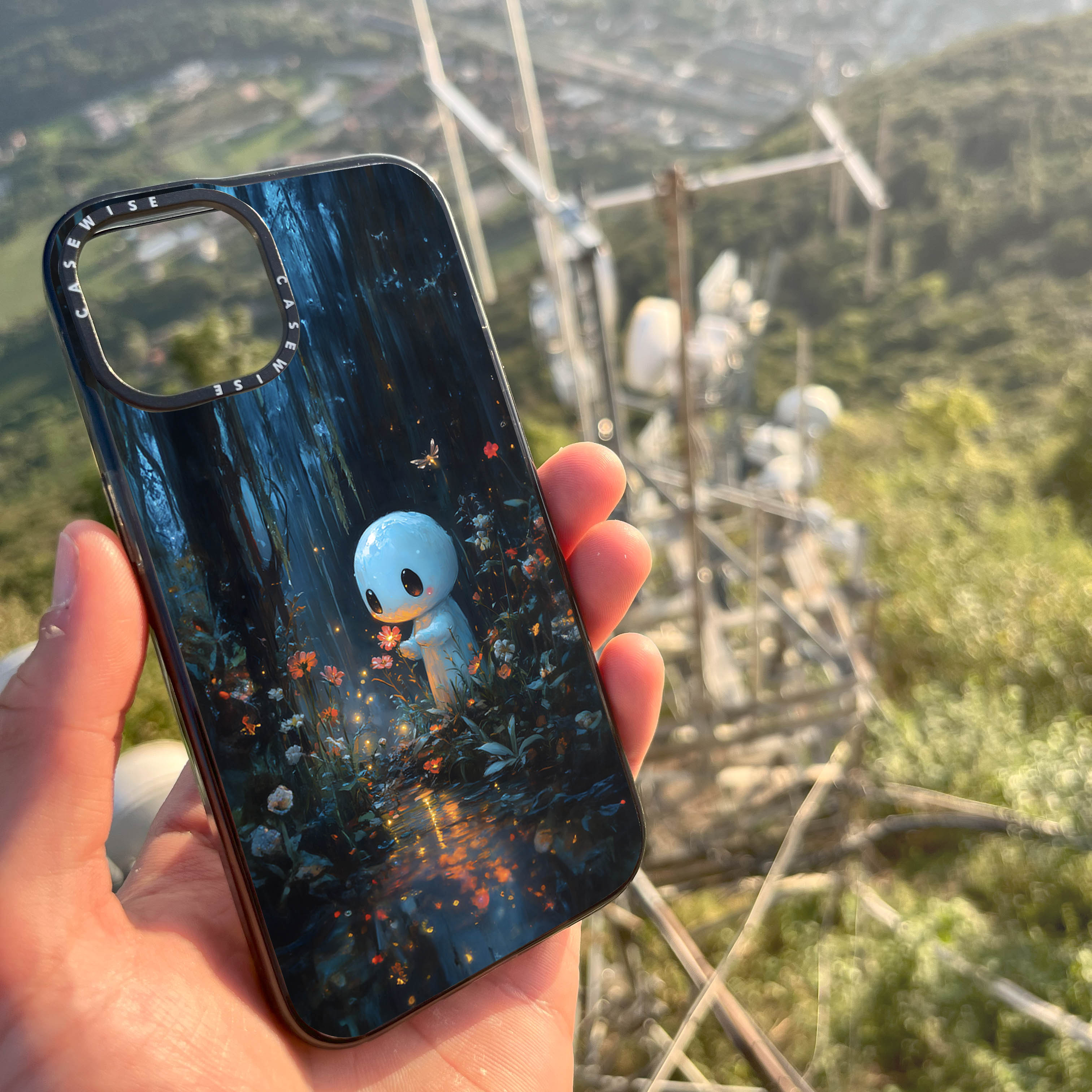 CASEWISE CASEWISE