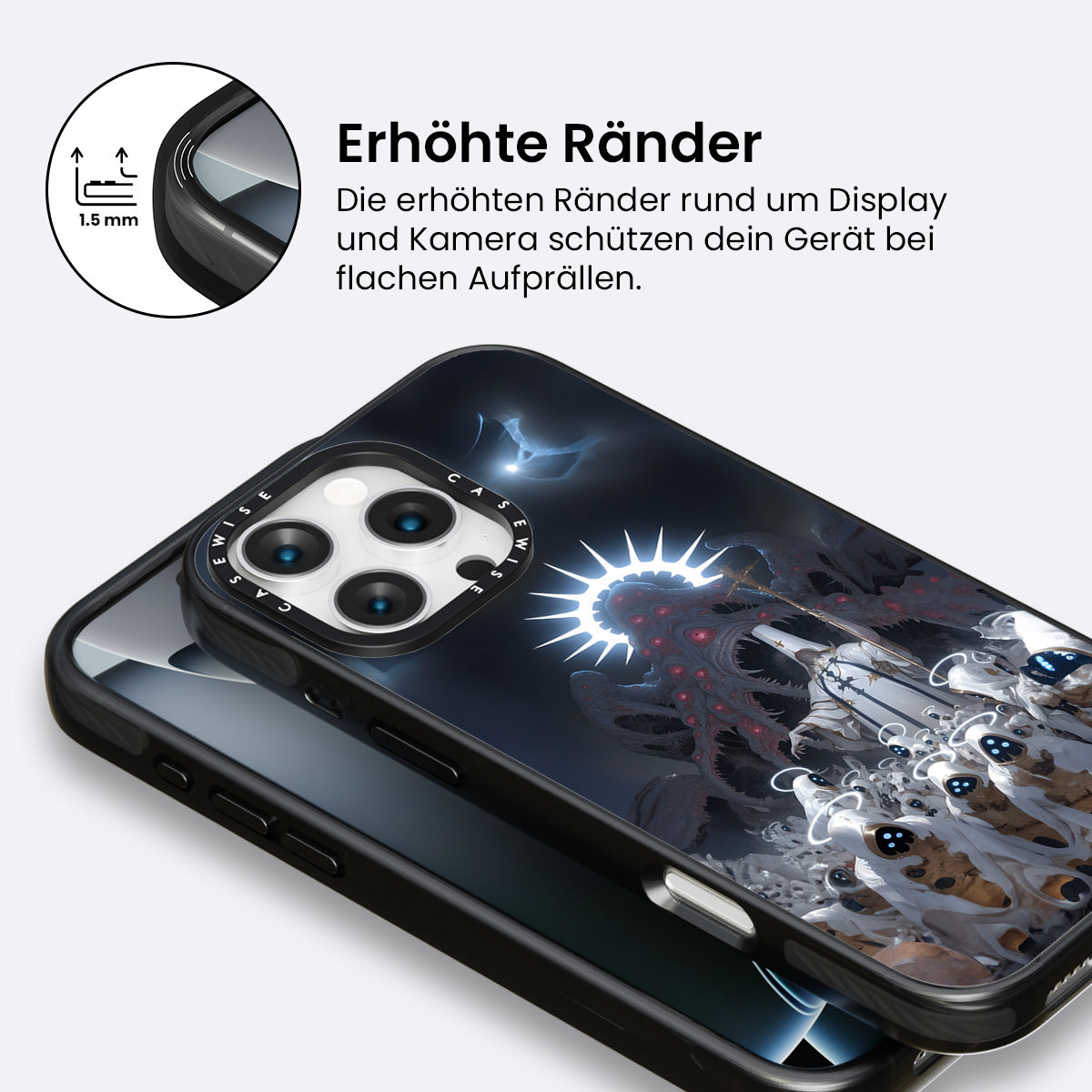 1.5 mm

Erhöhte Ränder

Die erhöhten Ränder rund um Display und Kamera schützen dein Gerät bei flachen Aufprällen.

CASEWISE CASEWISE