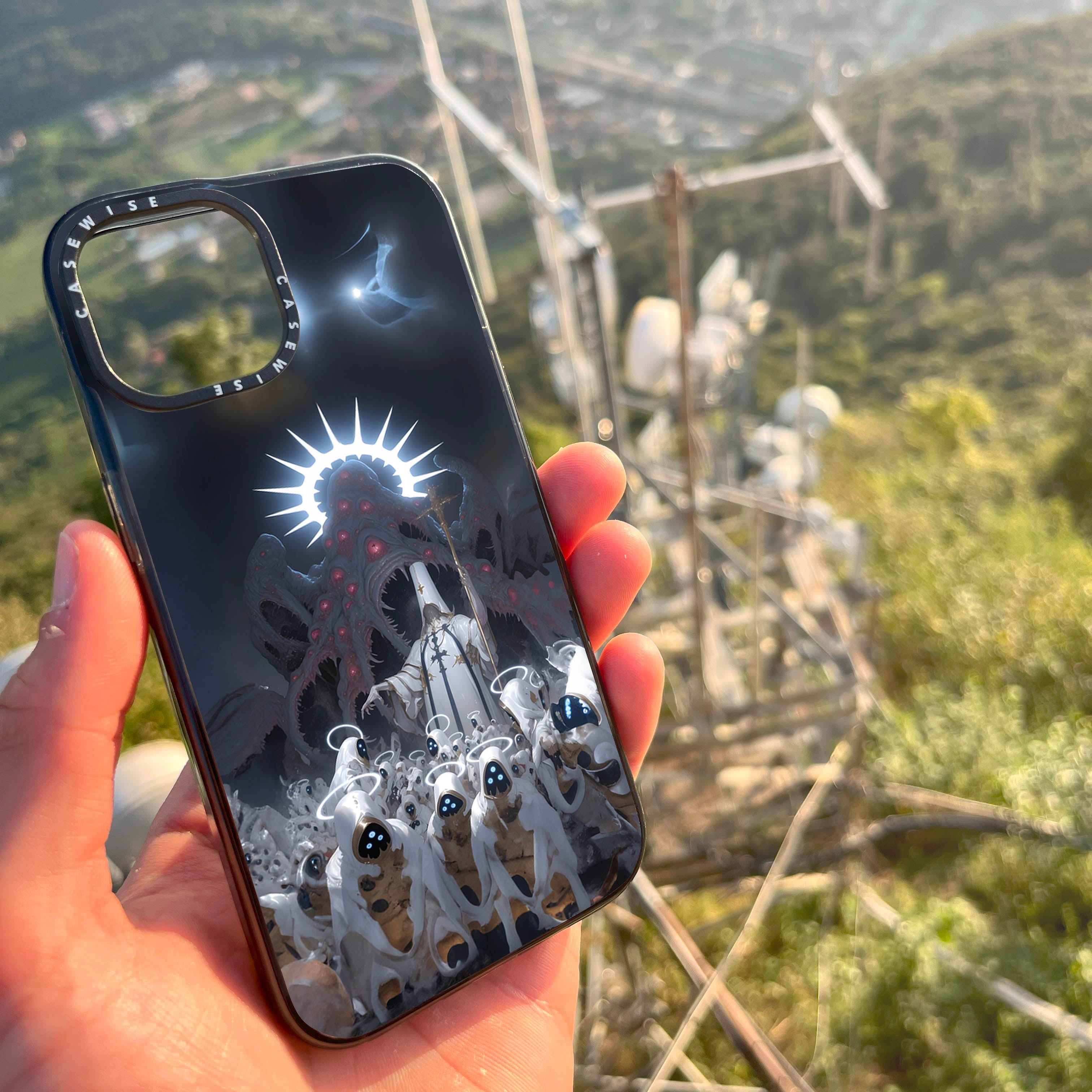 CASEWISE CASEWISE