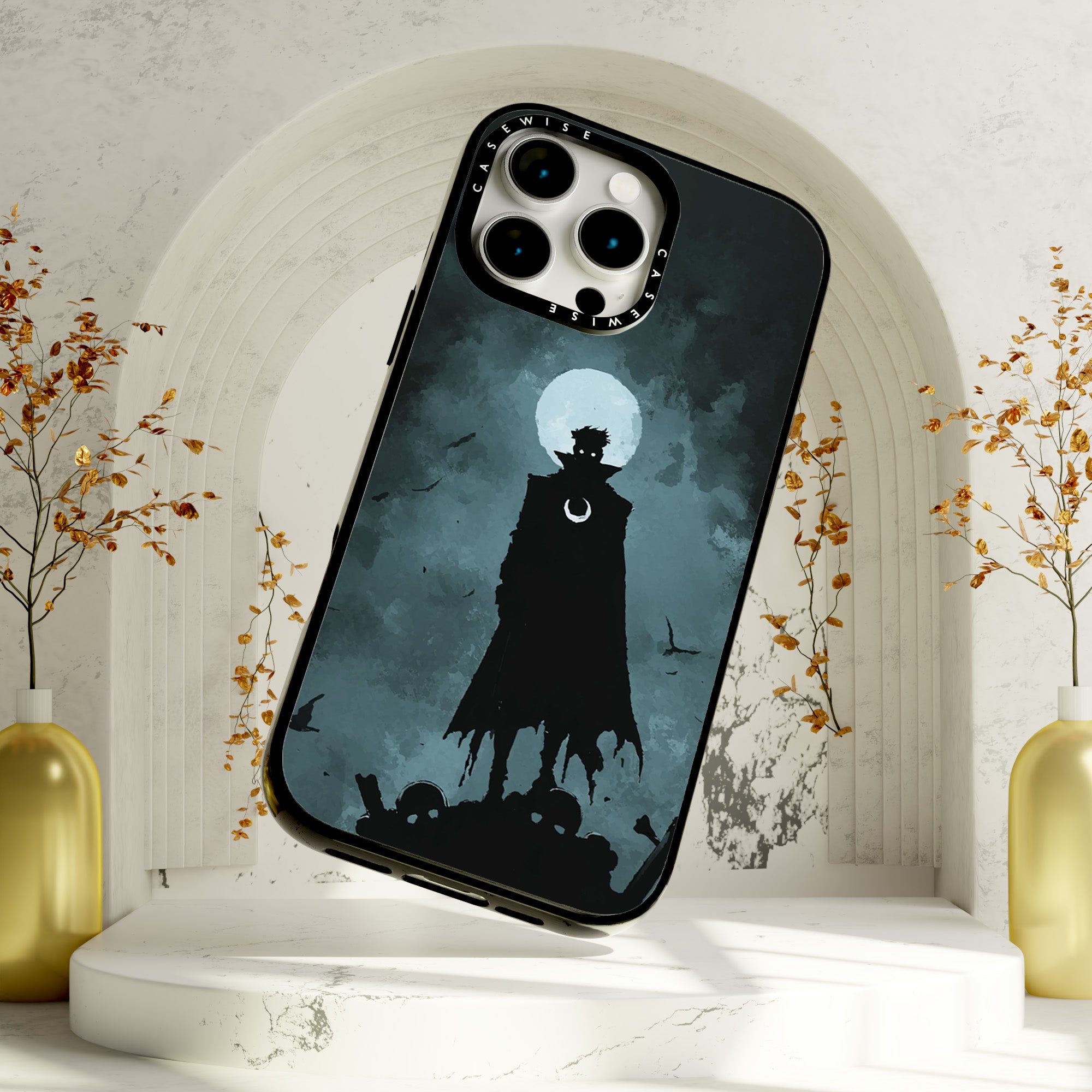 CASEWISE
CASEWISE