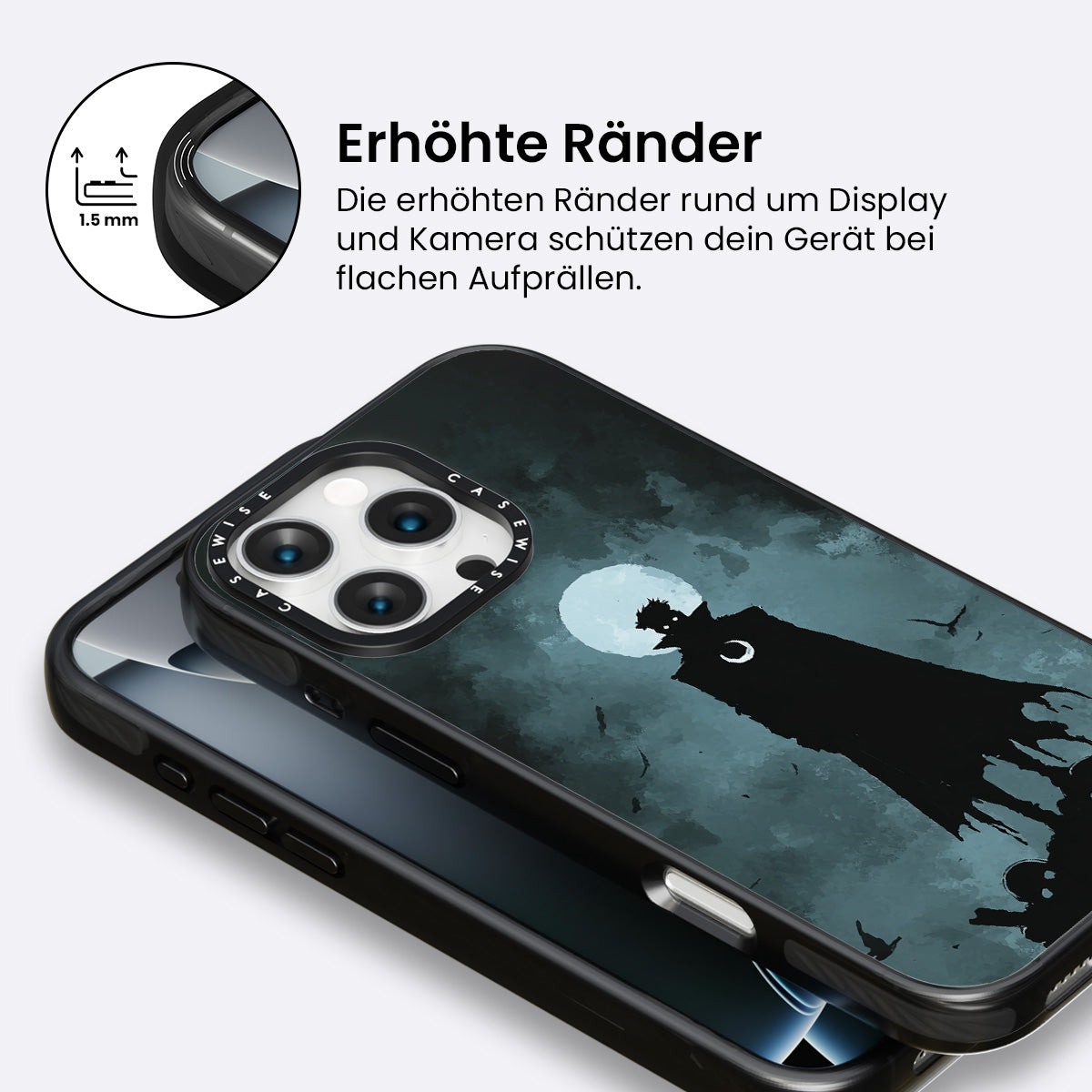 1.5 mm

Erhöhte Ränder

Die erhöhten Ränder rund um Display und Kamera schützen dein Gerät bei flachen Aufprällen.

CASEWISE CASEWISE