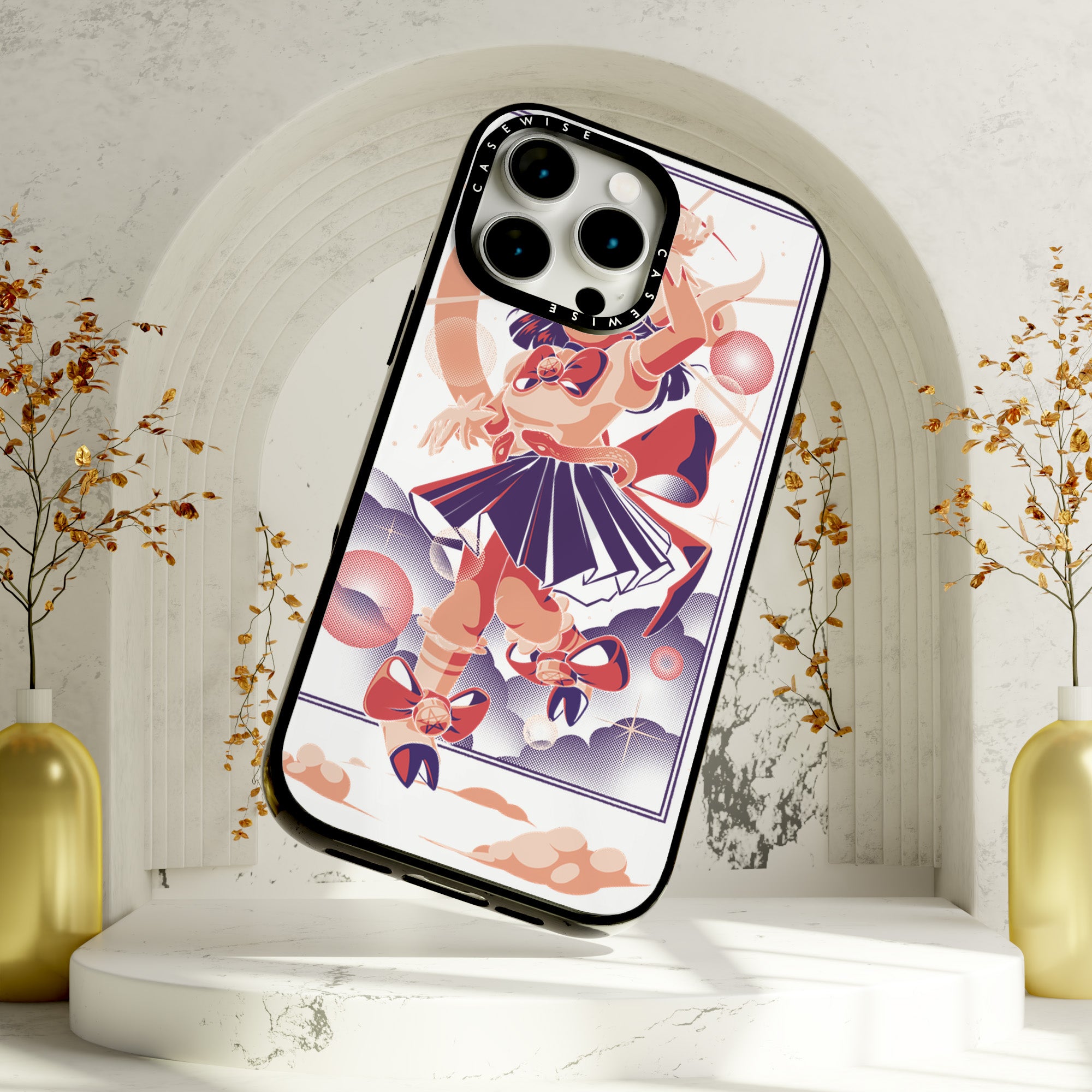 CASEWISE
CASEWISE