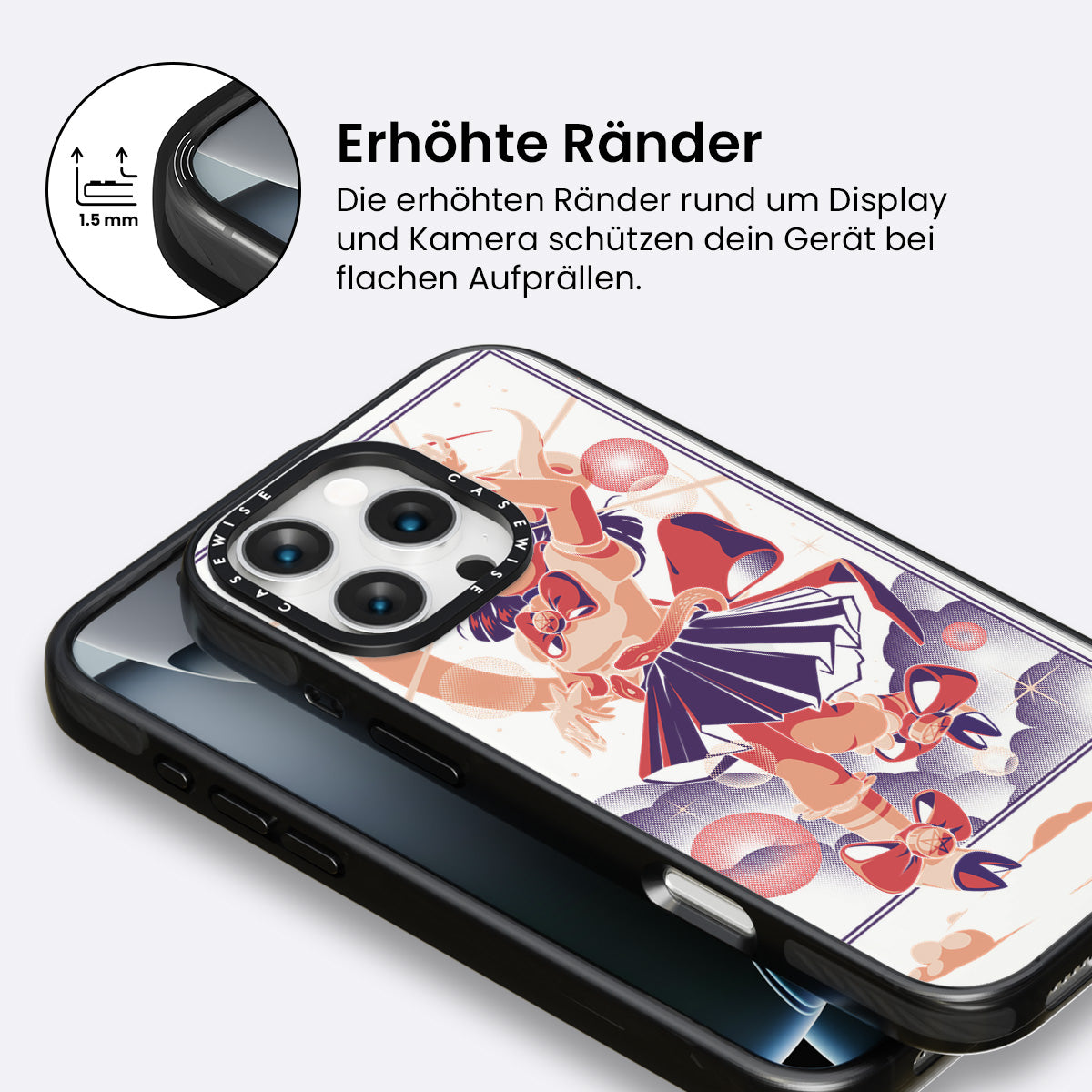 1.5 mm

Erhöhte Ränder

Die erhöhten Ränder rund um Display und Kamera schützen dein Gerät bei flachen Aufprällen.

CASEWISE CASEWISE