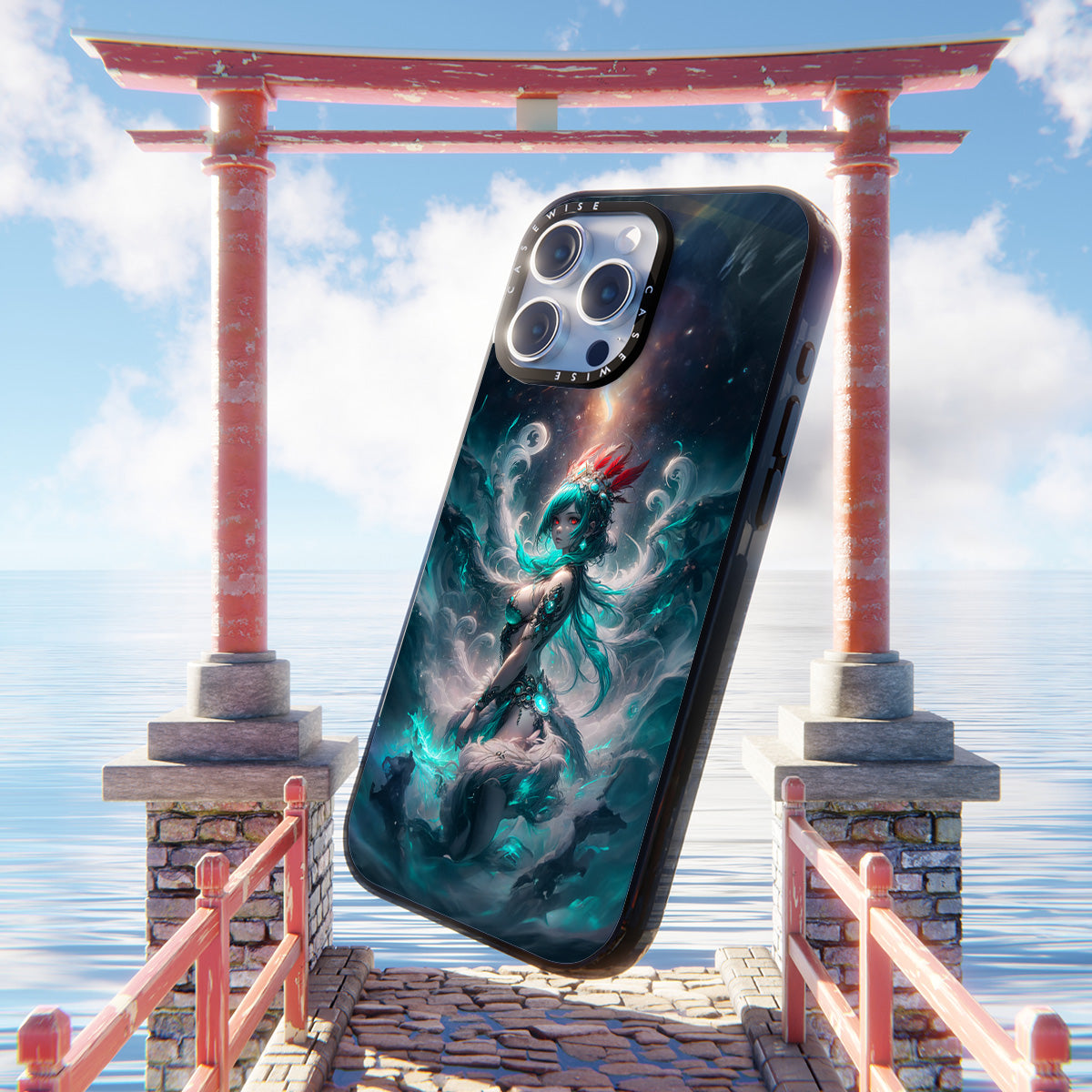 CASEWISE CASEWISE