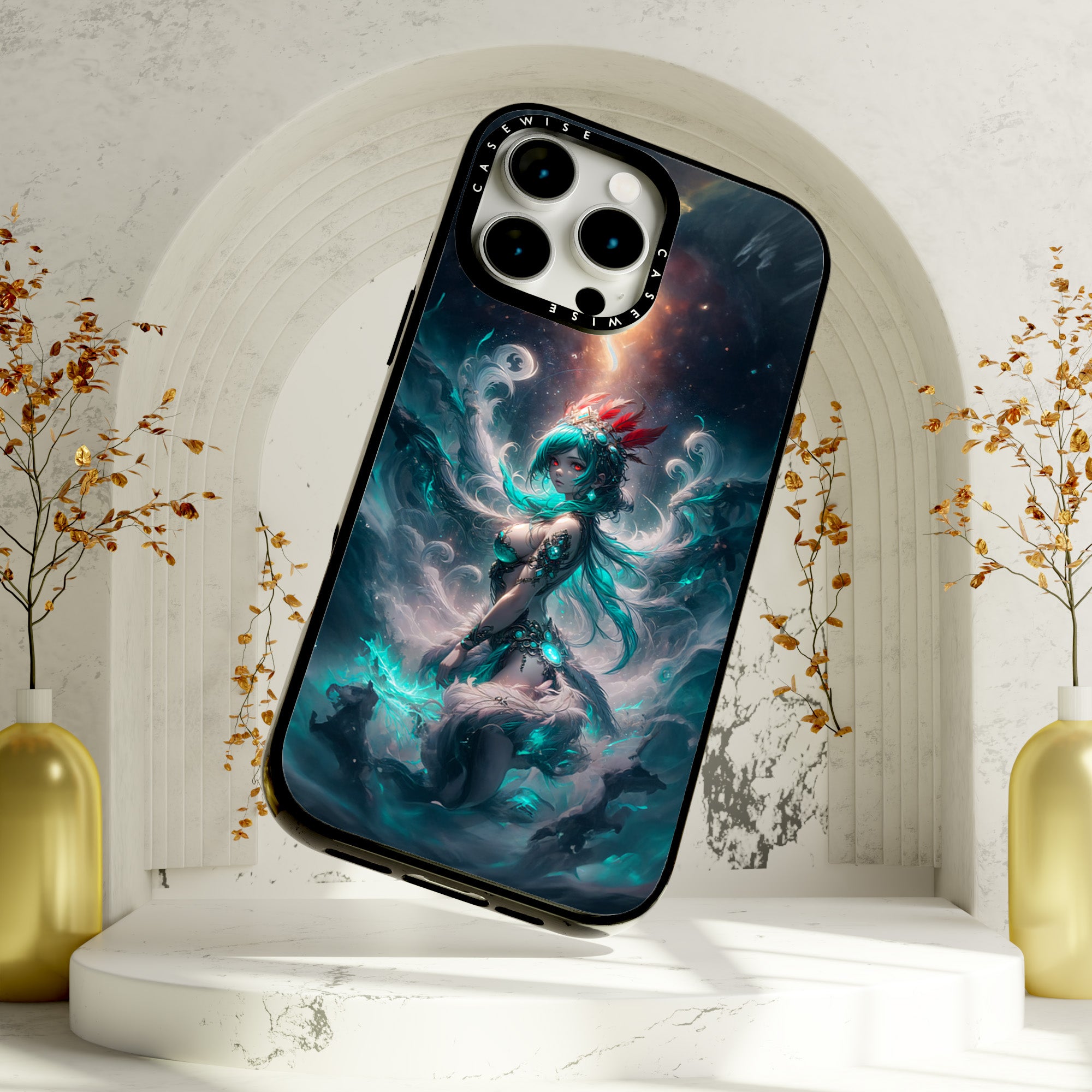 CASEWISE
CASEWISE