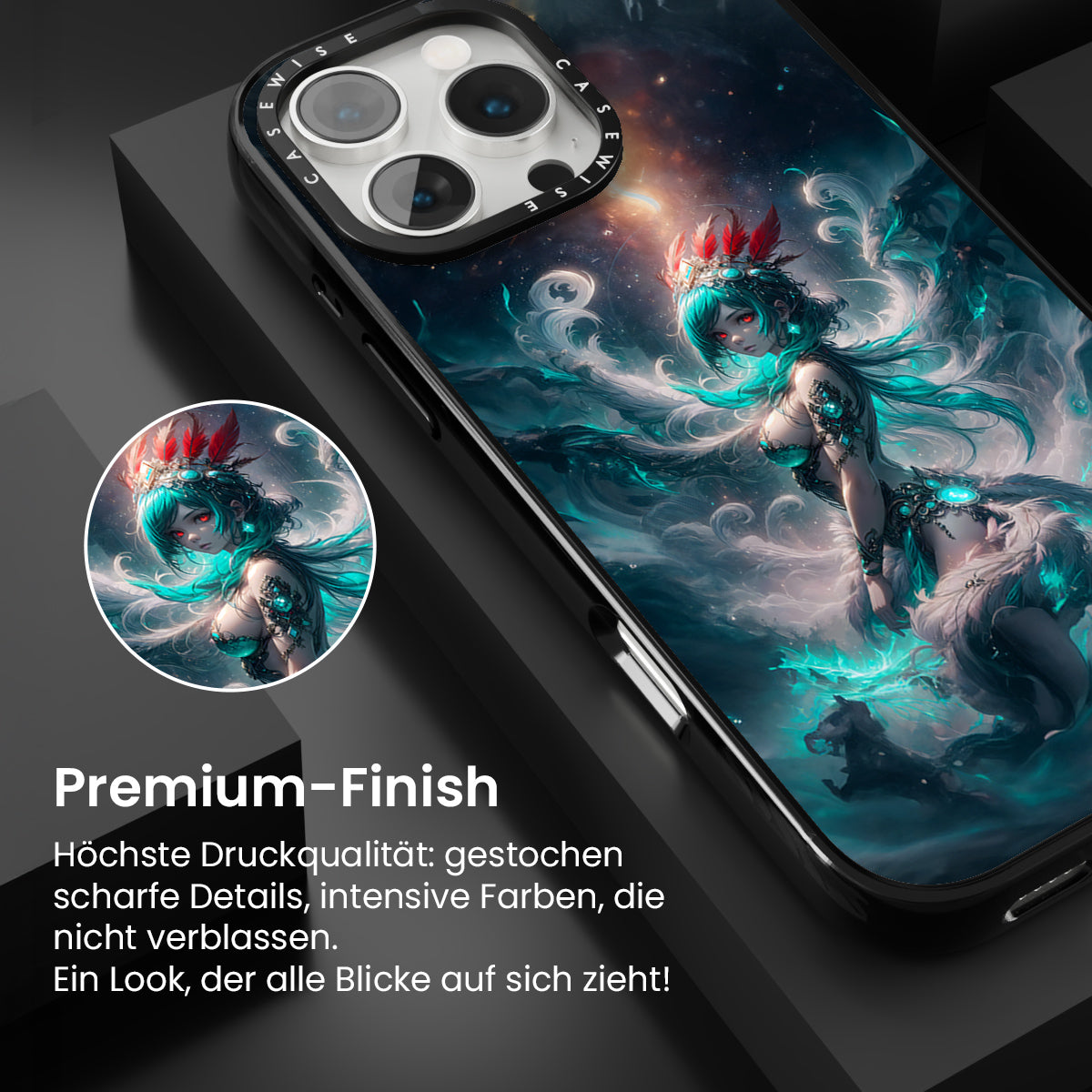 CASEWISE CASEWISE

Premium-Finish

Höchste Druckqualität: gestochen scharfe Details, intensive Farben, die nicht verblassen.
Ein Look, der alle Blicke auf sich zieht!