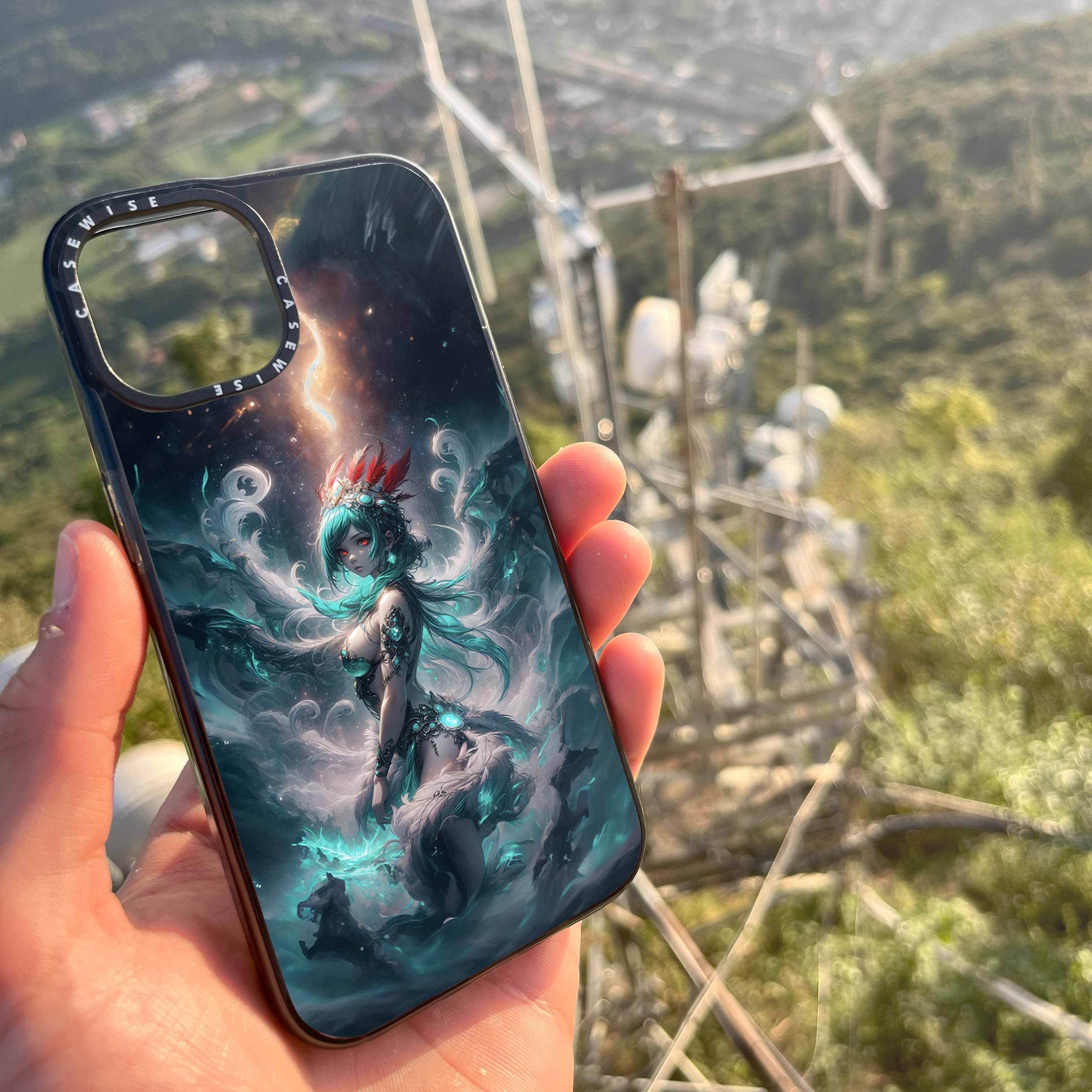 CASEWISE CASEWISE