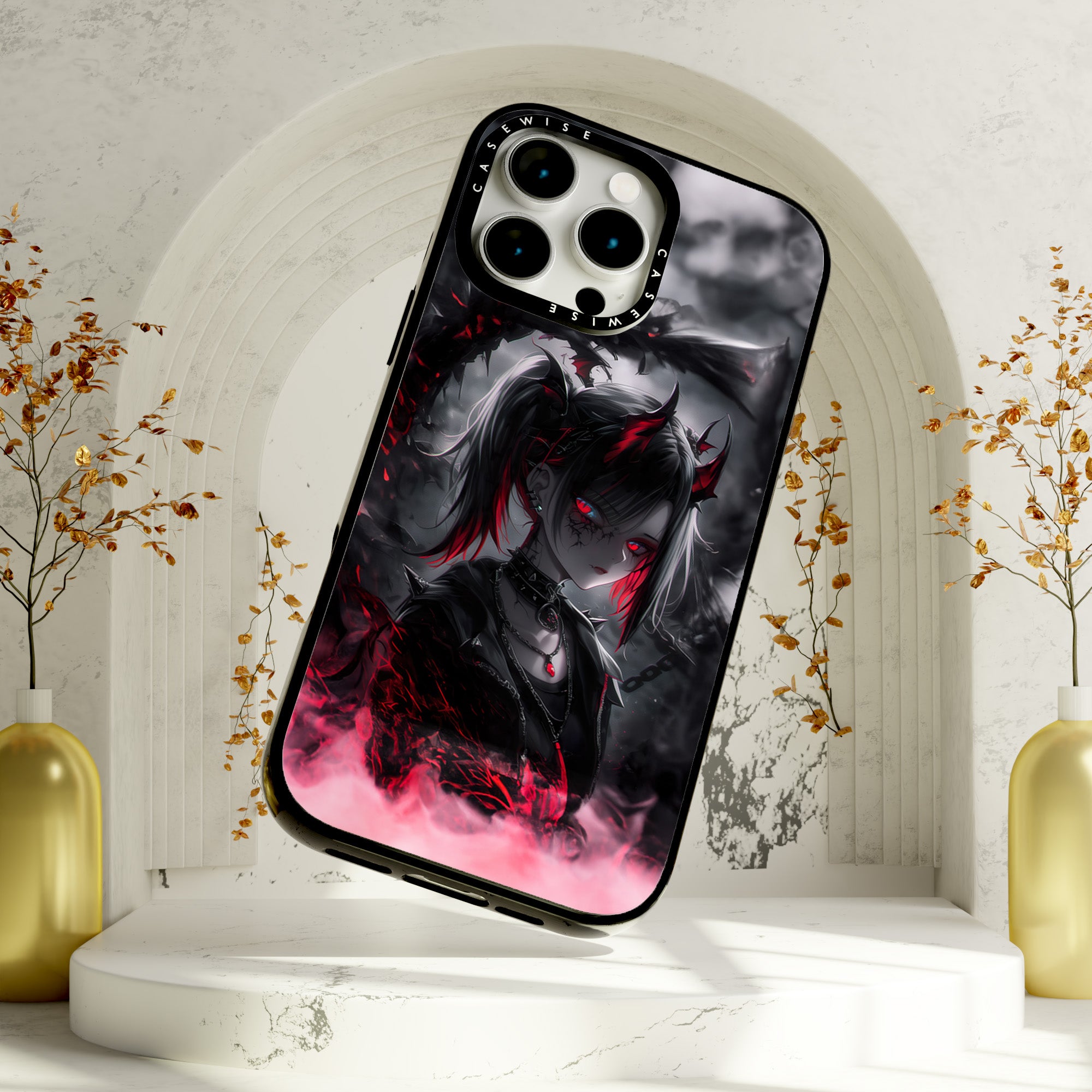 CASEWISE CASEWISE