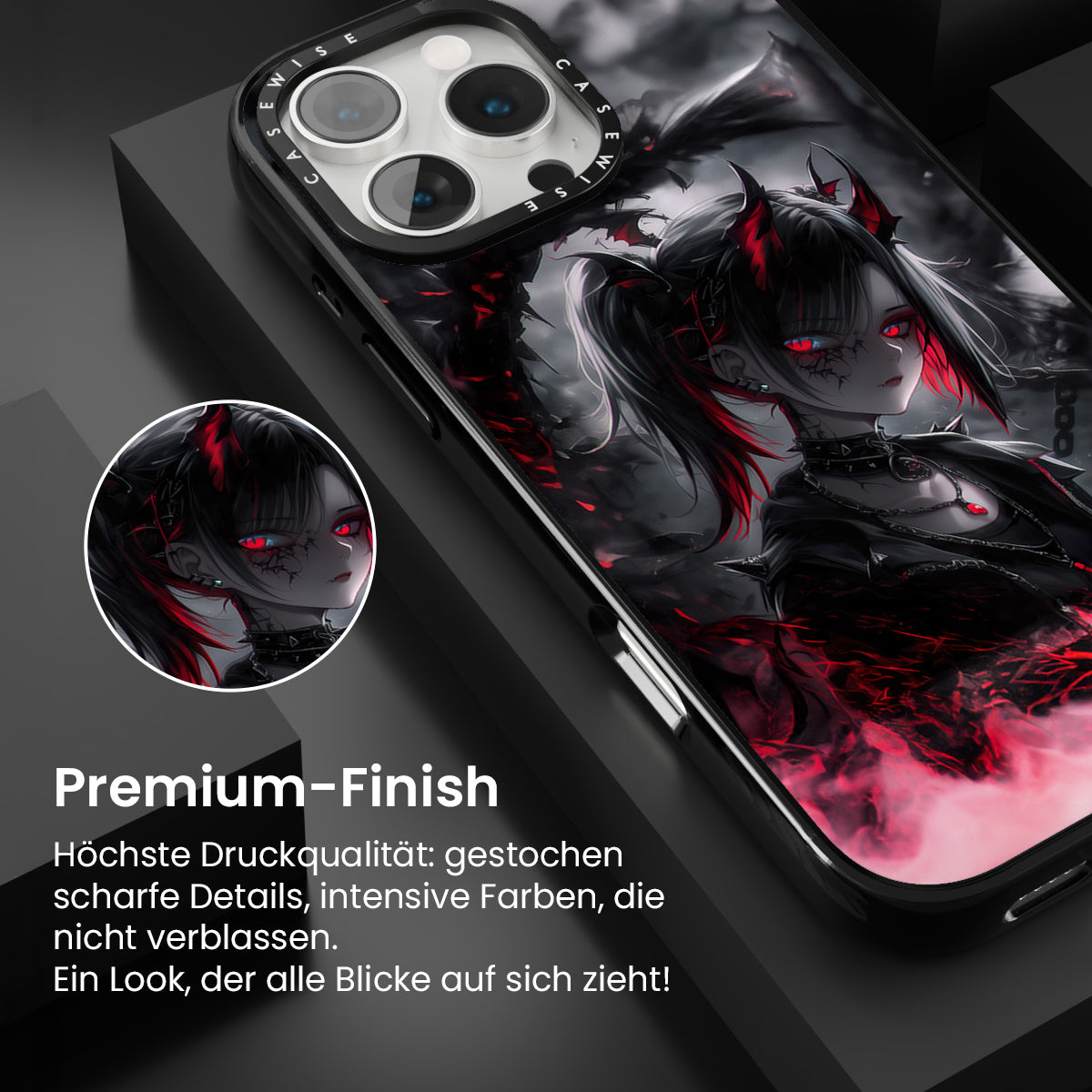 CASEWISE CASEWISE

Premium-Finish

Höchste Druckqualität: gestochen scharfe Details, intensive Farben, die nicht verblassen.
Ein Look, der alle Blicke auf sich zieht!