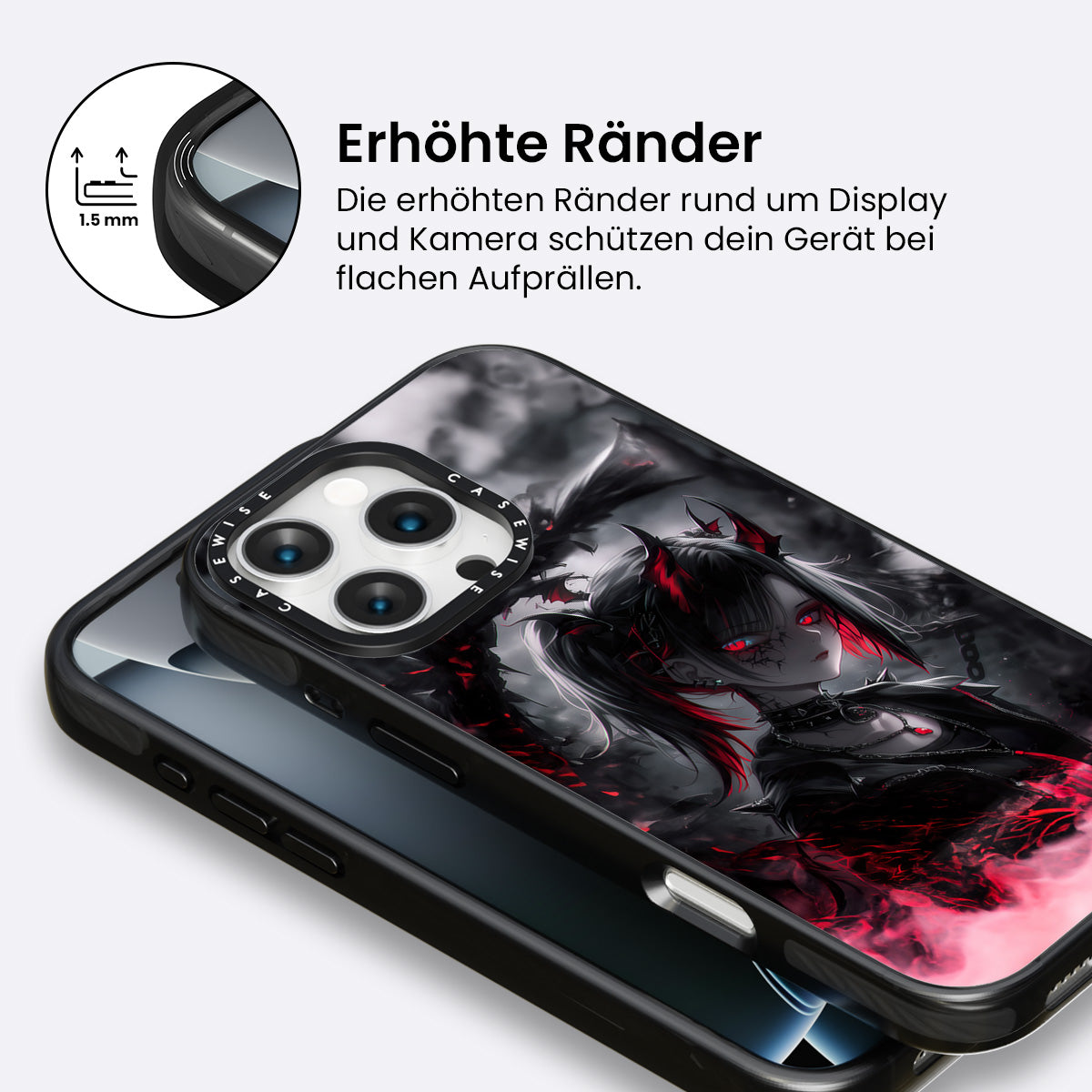 1.5 mm

Erhöhte Ränder

Die erhöhten Ränder rund um Display und Kamera schützen dein Gerät bei flachen Aufprällen.

CASEWISE CASEWISE