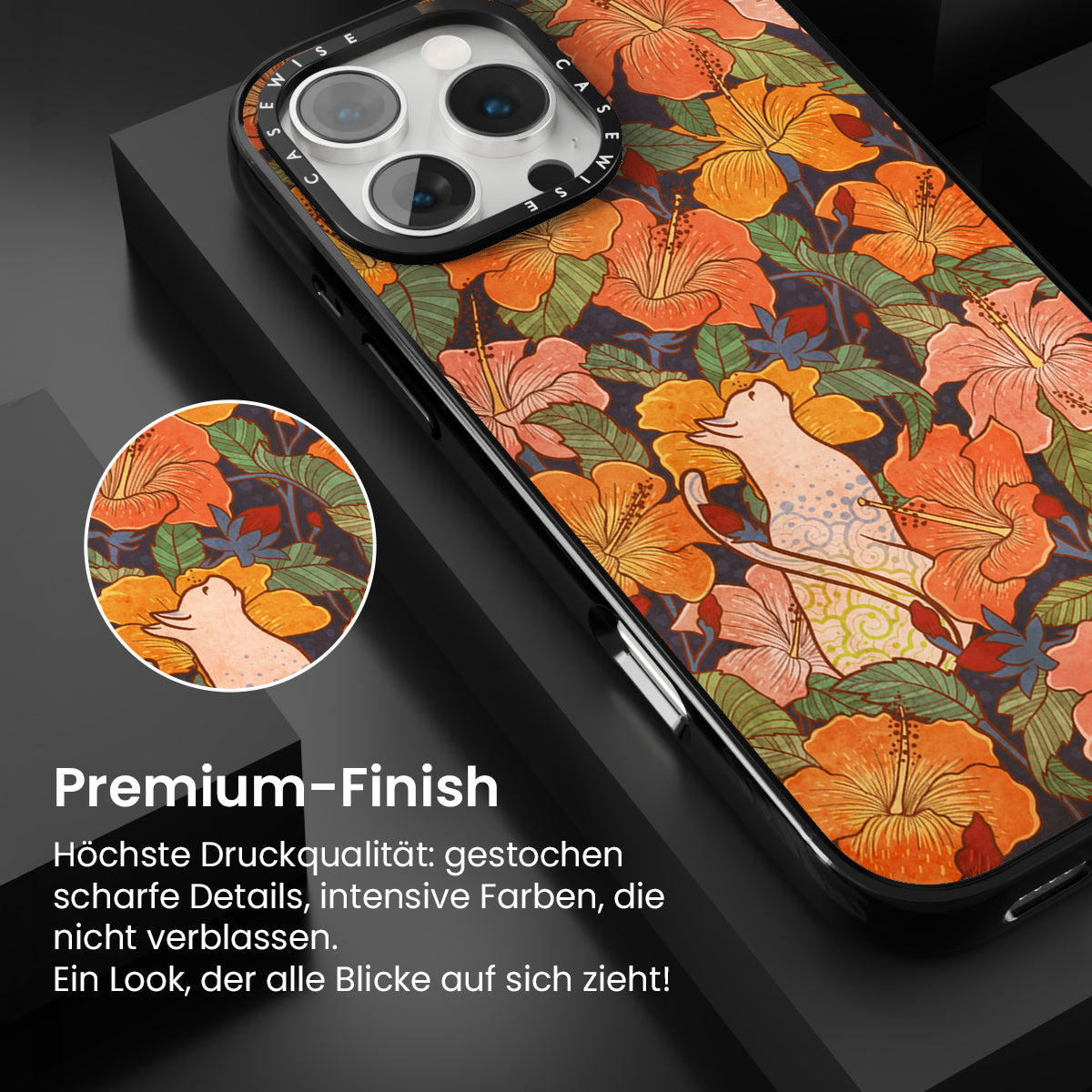 CASEWISE CASEWISE

Premium-Finish

Höchste Druckqualität: gestochen scharfe Details, intensive Farben, die nicht verblassen.
Ein Look, der alle Blicke auf sich zieht!