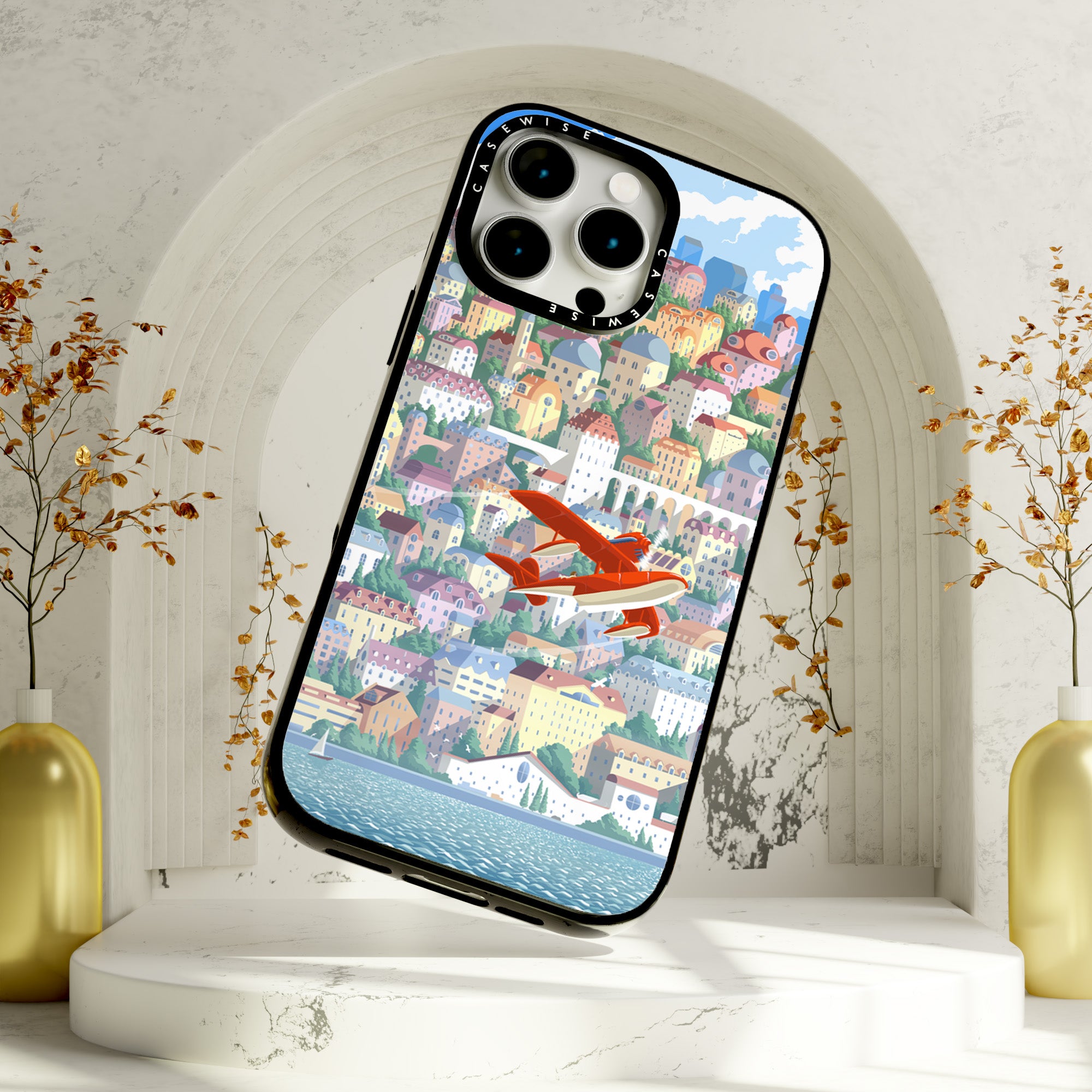 CASEWISE
CASEWISE