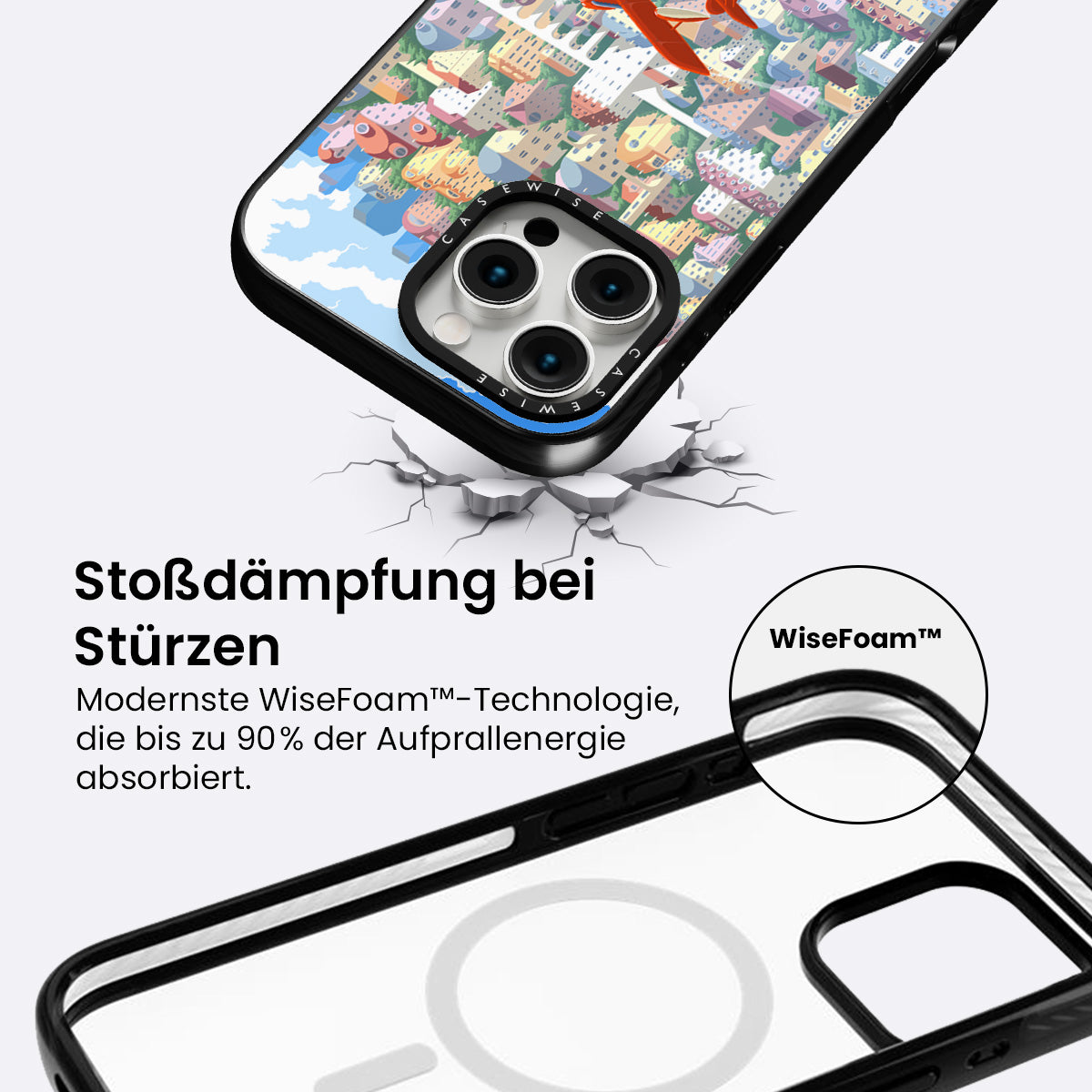 CASEWISE CASEWISE

Stoßdämpfung bei Stürzen

Modernste WiseFoam™-Technologie, die bis zu 90% der Aufprallenergie absorbiert.

WiseFoam™