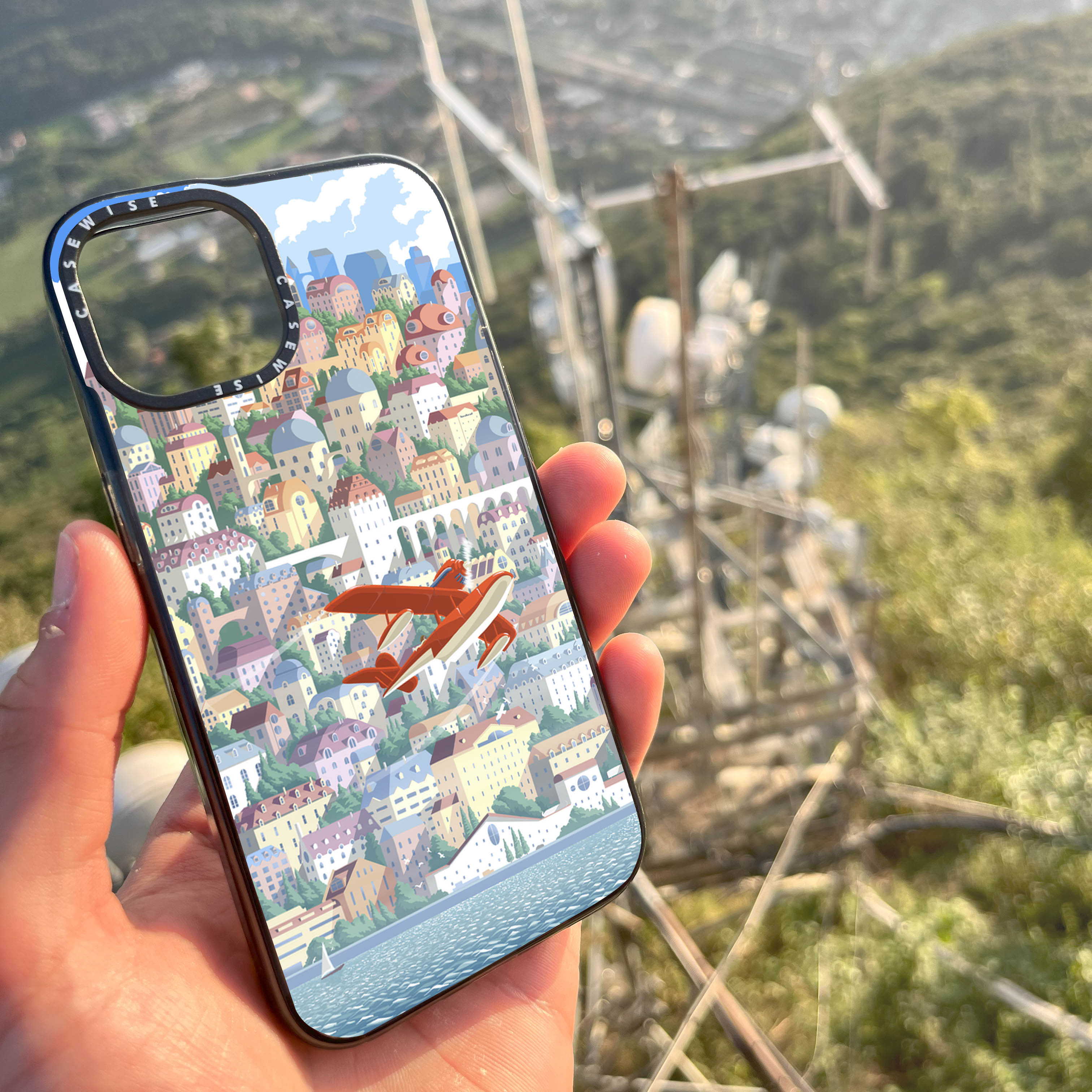 CASEWISE CASEWISE