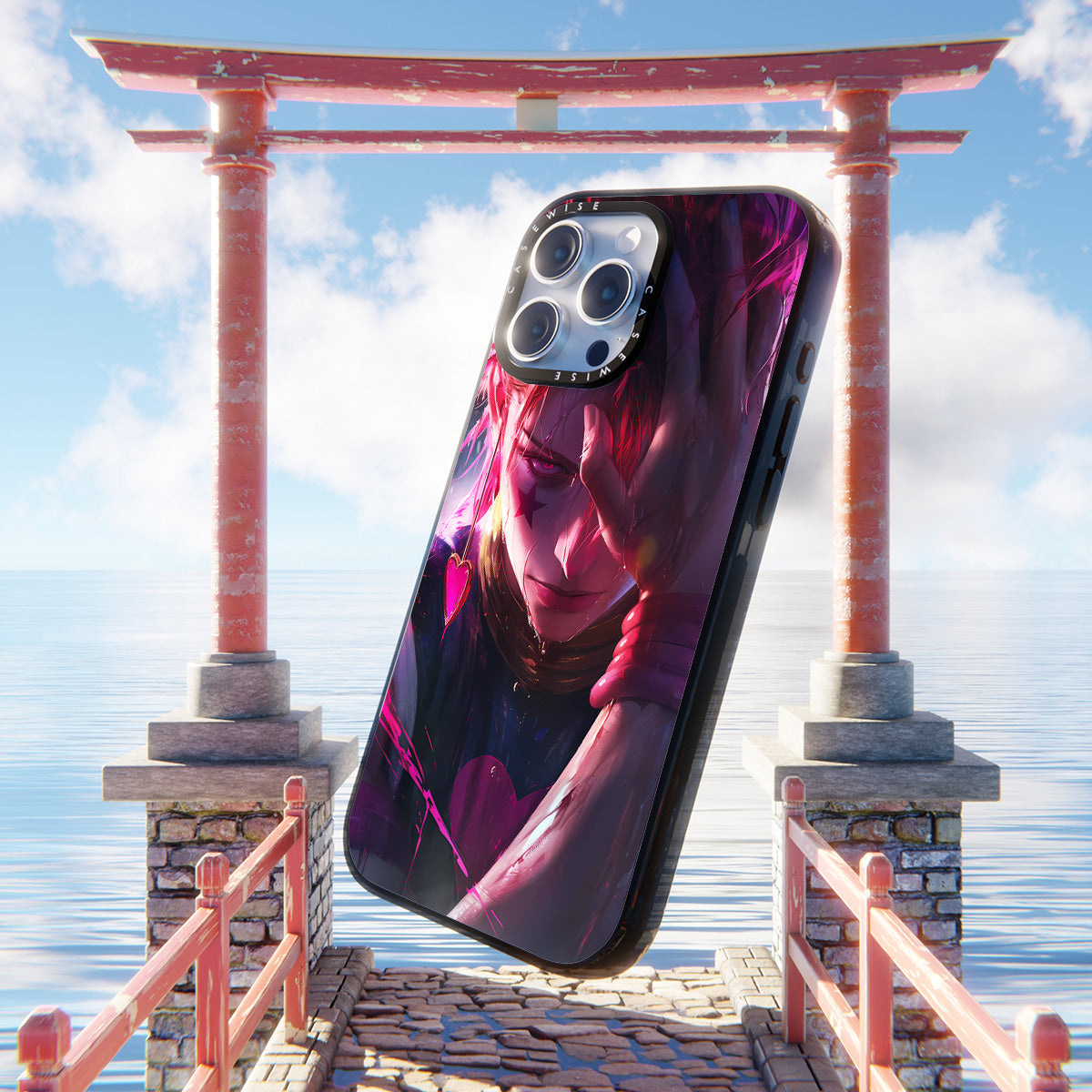 CASEWISE
CASEWISE