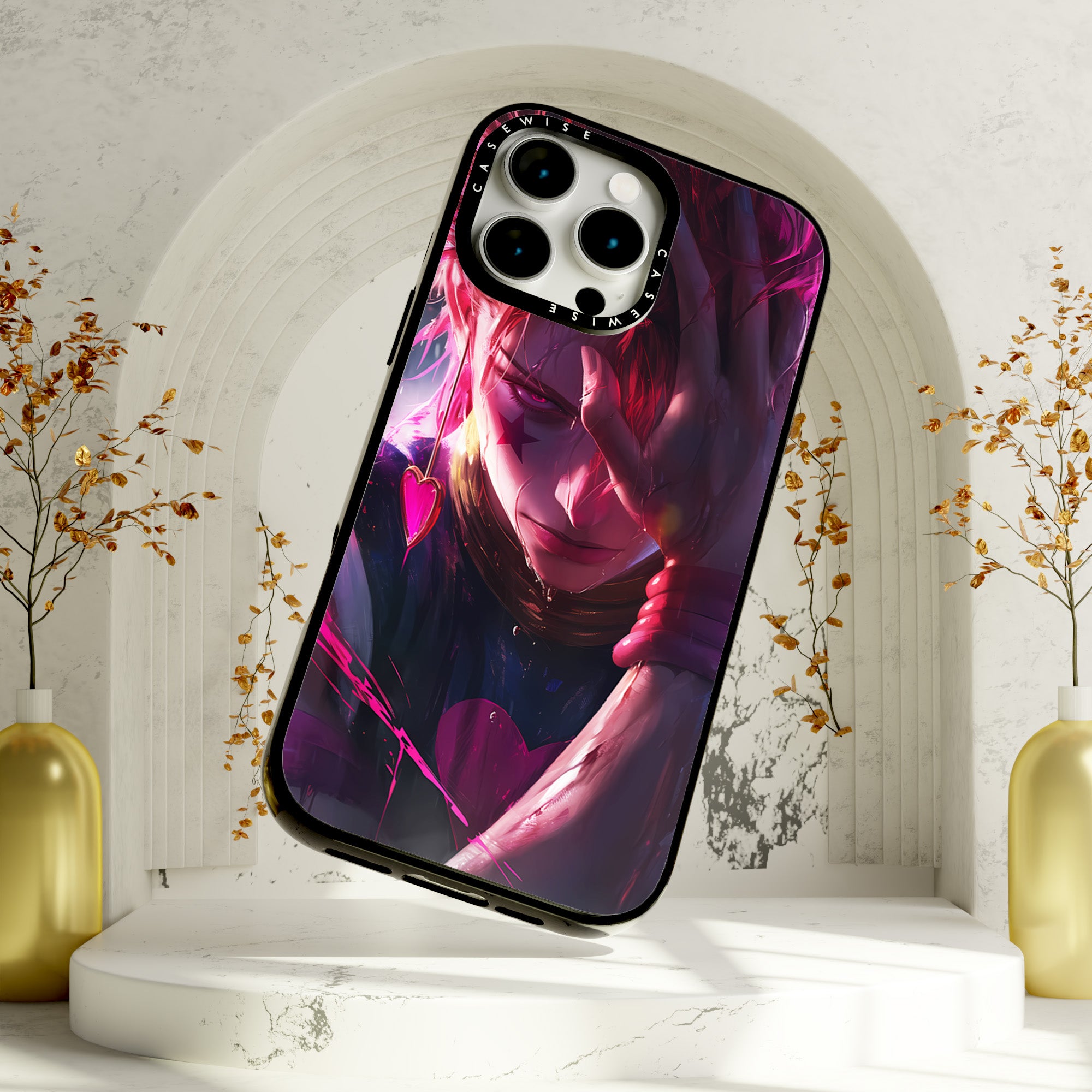 CASEWISE
CASEWISE