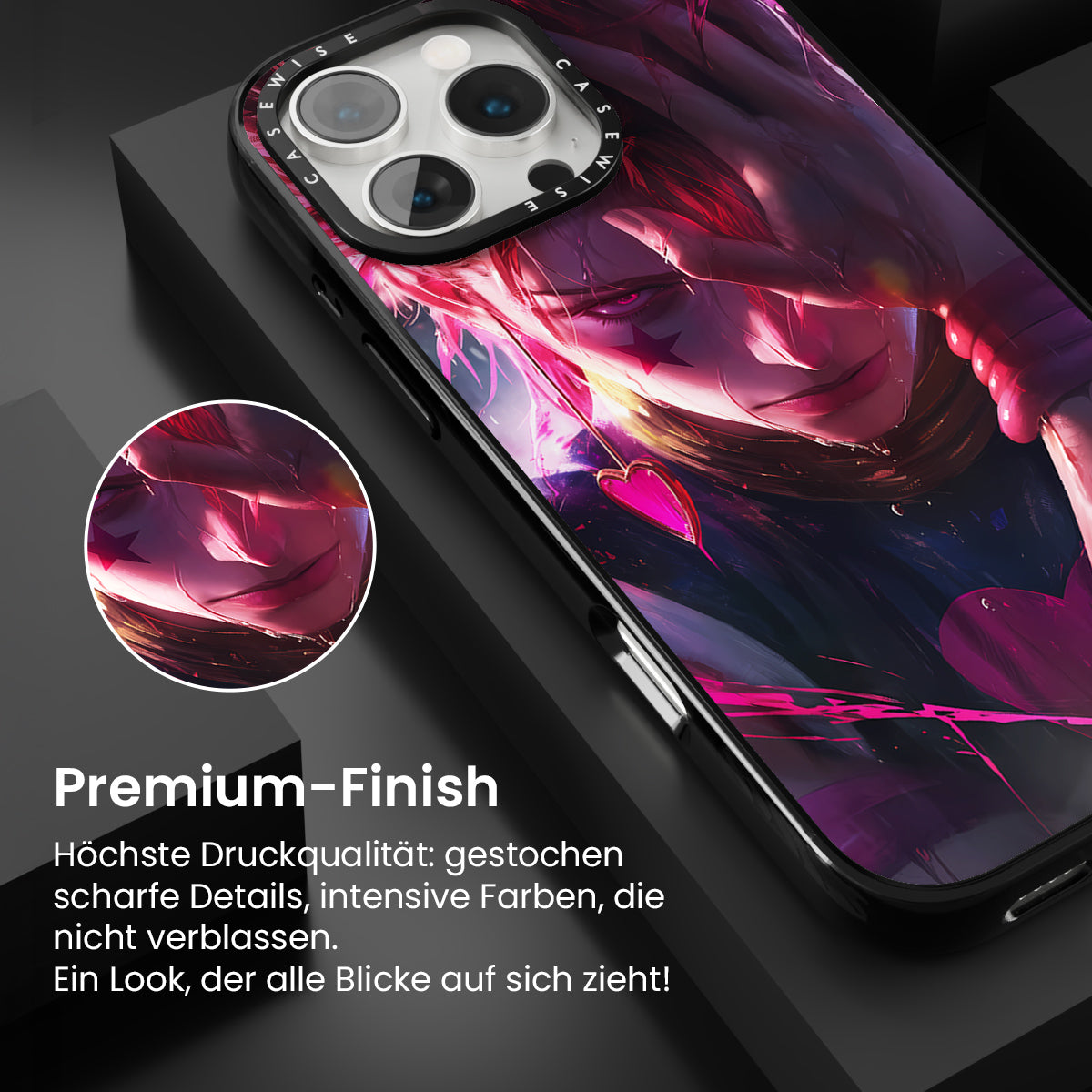 CASEWISE CASEWISE

Premium-Finish

Höchste Druckqualität: gestochen scharfe Details, intensive Farben, die nicht verblassen.
Ein Look, der alle Blicke auf sich zieht!