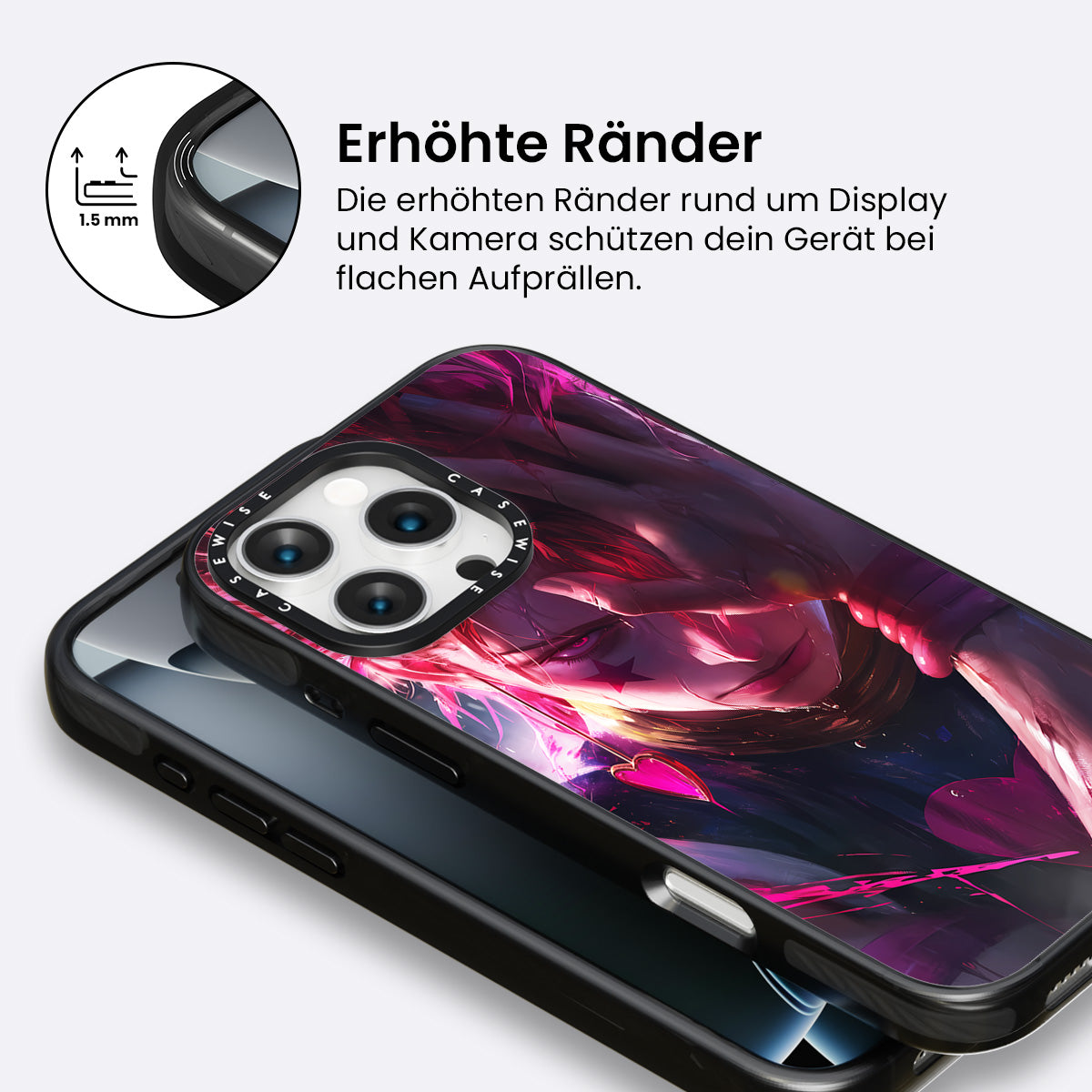 1.5 mm

Erhöhte Ränder

Die erhöhten Ränder rund um Display und Kamera schützen dein Gerät bei flachen Aufprällen.

CASEWISE CASEWISE