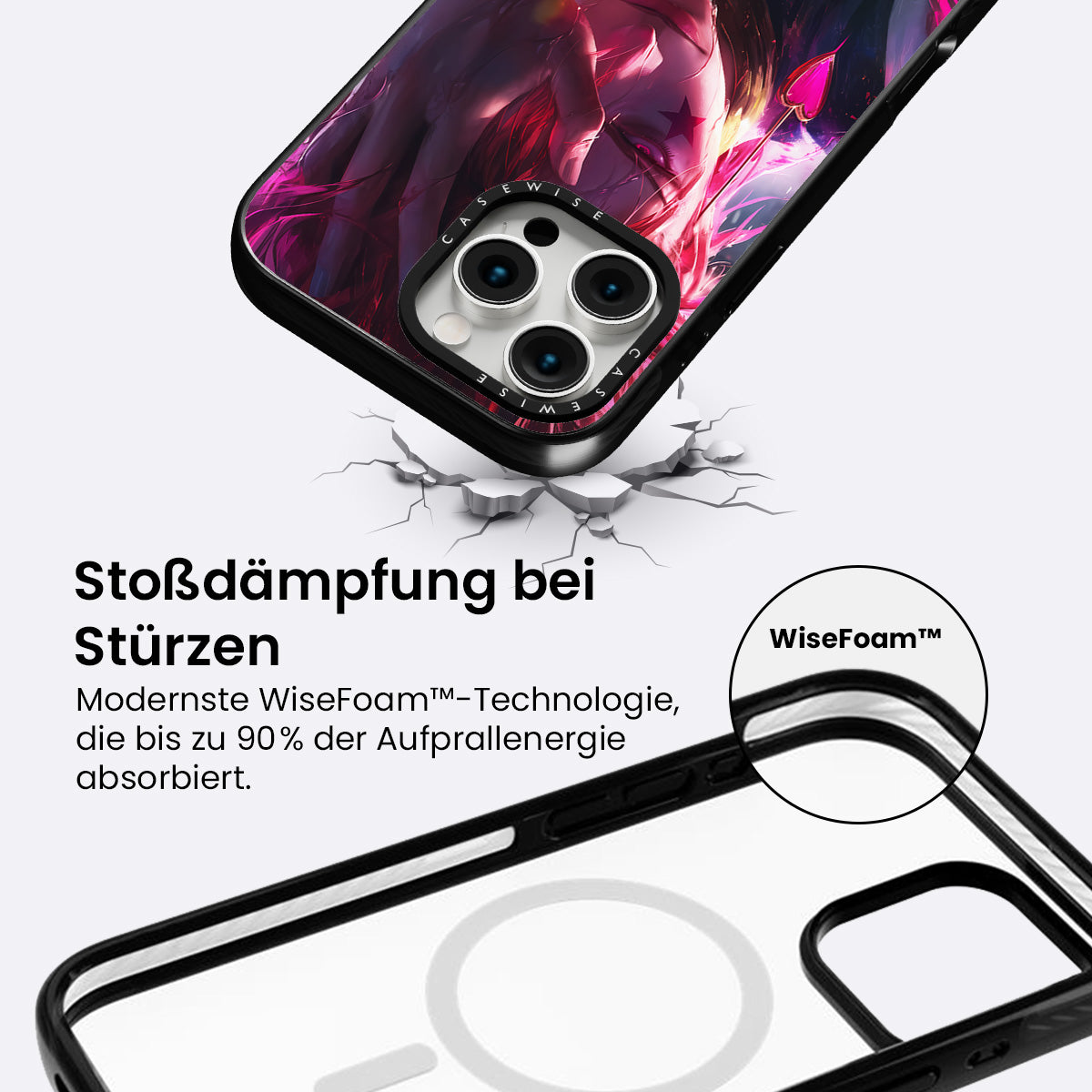 CASEWISE

CASEWISE

Stoßdämpfung bei Stürzen

Modernste WiseFoam™-Technologie, die bis zu 90% der Aufprallenergie absorbiert.

WiseFoam™