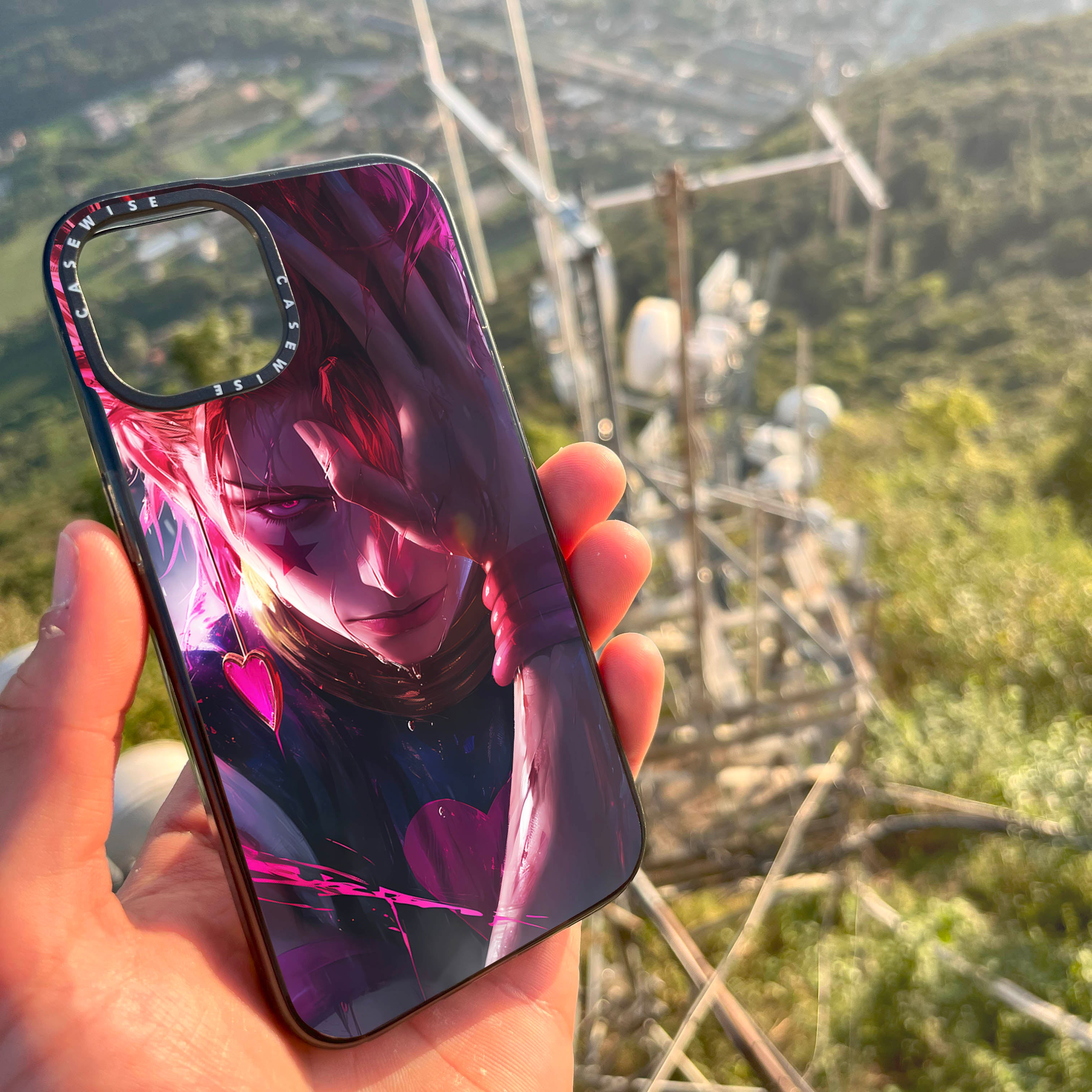 CASEWISE CASEWISE