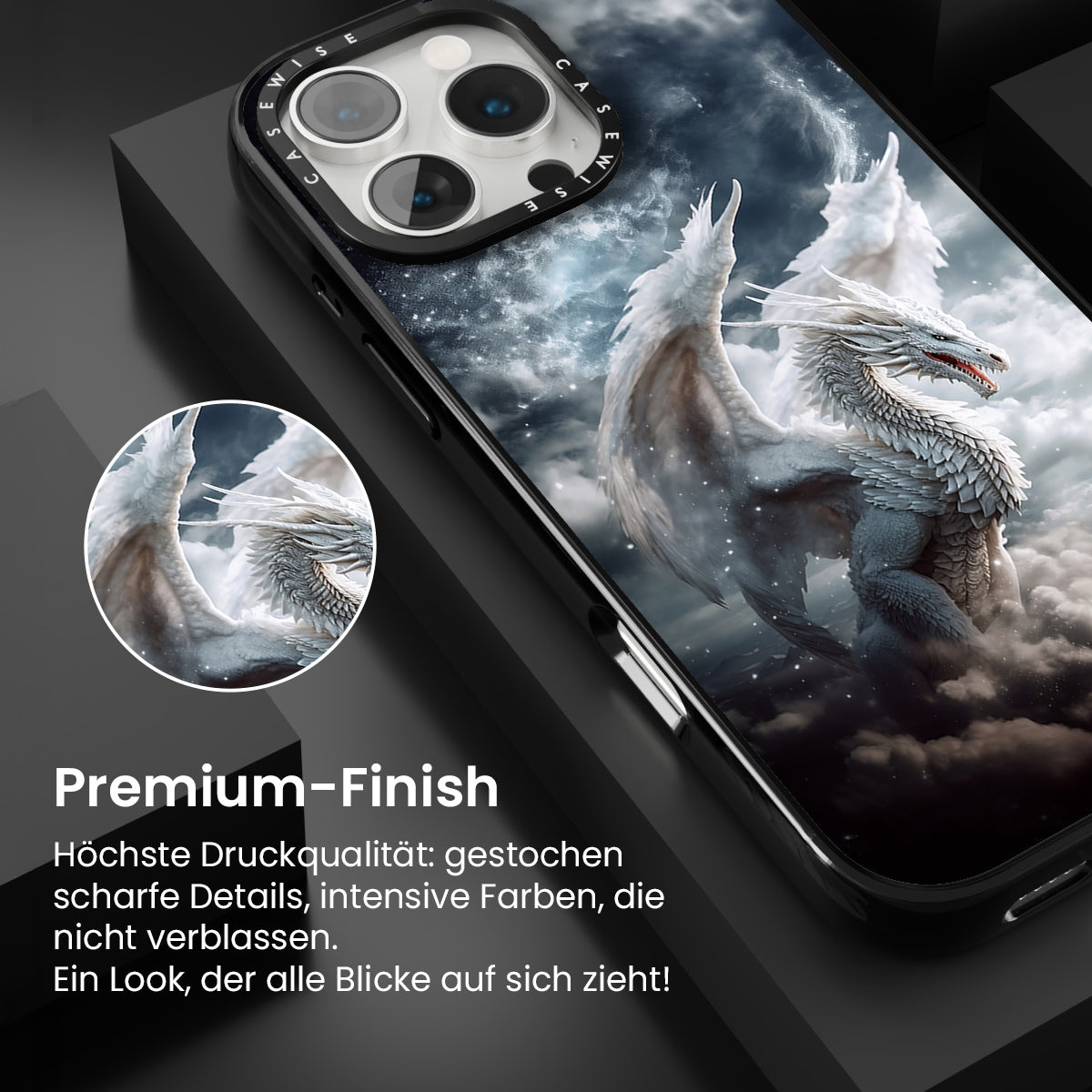 CASEWISE CASEWISE

Premium-Finish

Höchste Druckqualität: gestochen scharfe Details, intensive Farben, die nicht verblassen.
Ein Look, der alle Blicke auf sich zieht!