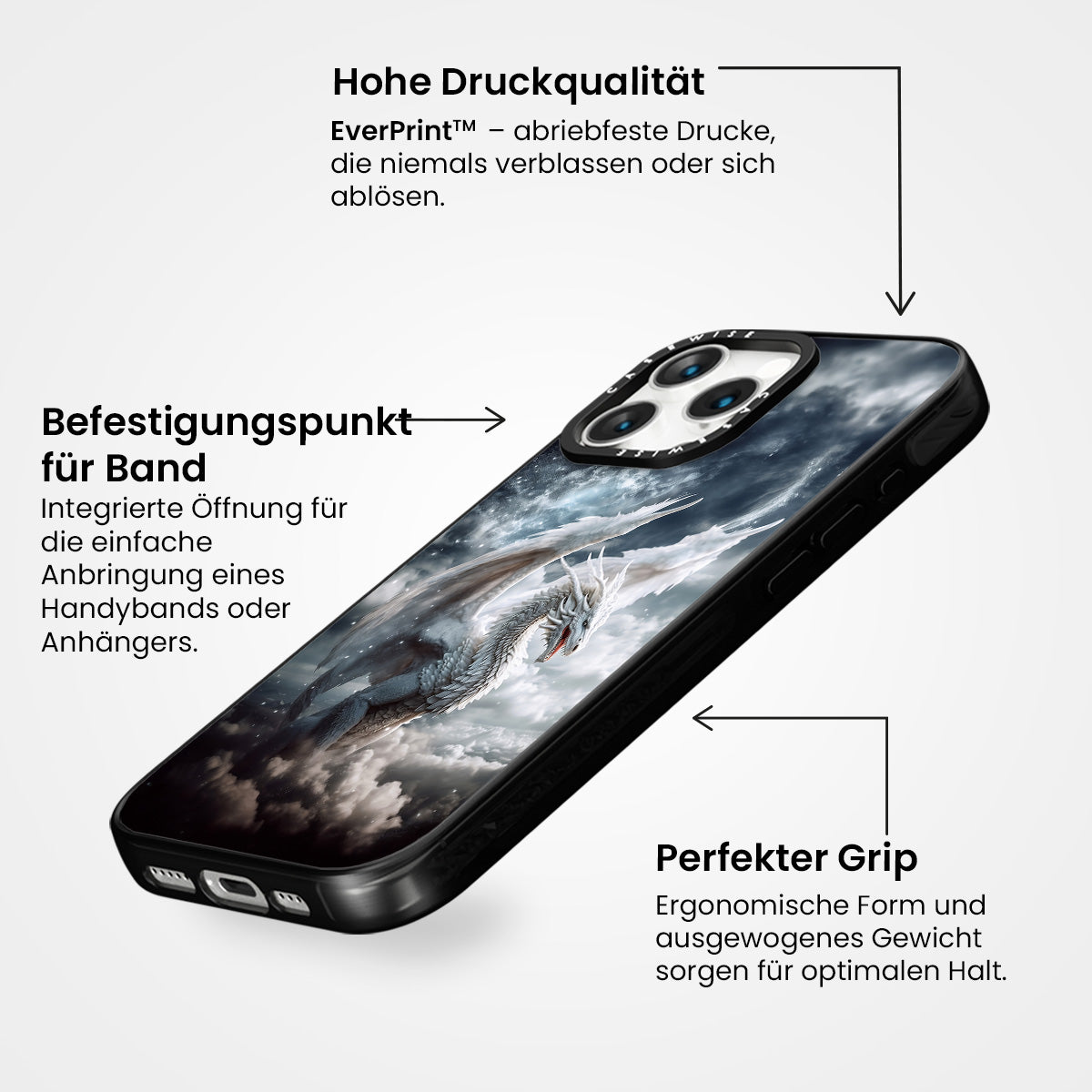 Hohe Druckqualität

EverPrint™ – abriebfeste Drucke, die niemals verblassen oder sich ablösen.

CASEWISE

CASEWISE

Befestigungspunkt für Band

Integrierte Öffnung für die einfache Anbringung eines Handybands oder Anhängers.

Perfekter Grip

Ergonomische Form und ausgewogenes Gewicht sorgen für optimalen Halt.