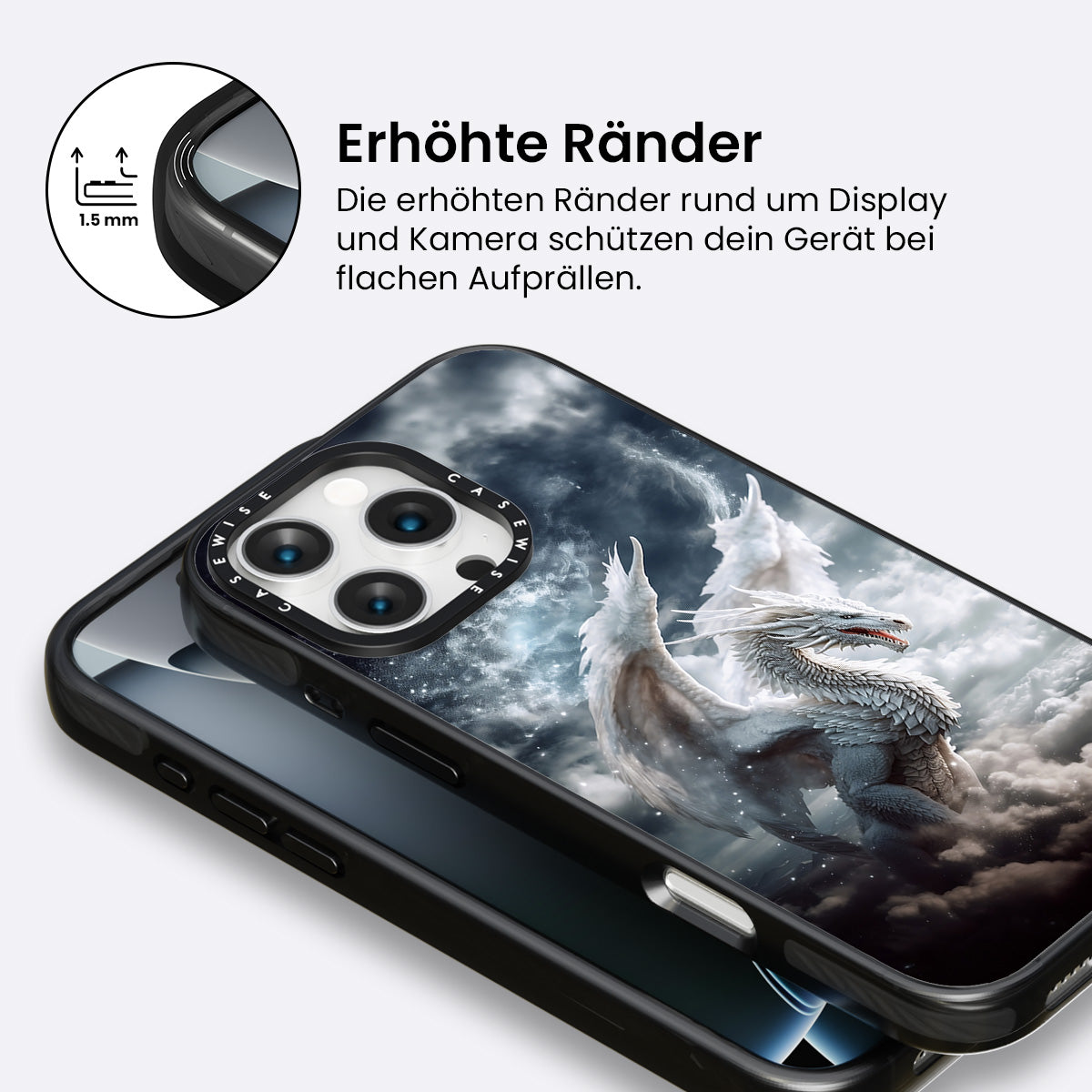 1.5 mm

Erhöhte Ränder

Die erhöhten Ränder rund um Display und Kamera schützen dein Gerät bei flachen Aufprällen.

CASEWISE CASEWISE