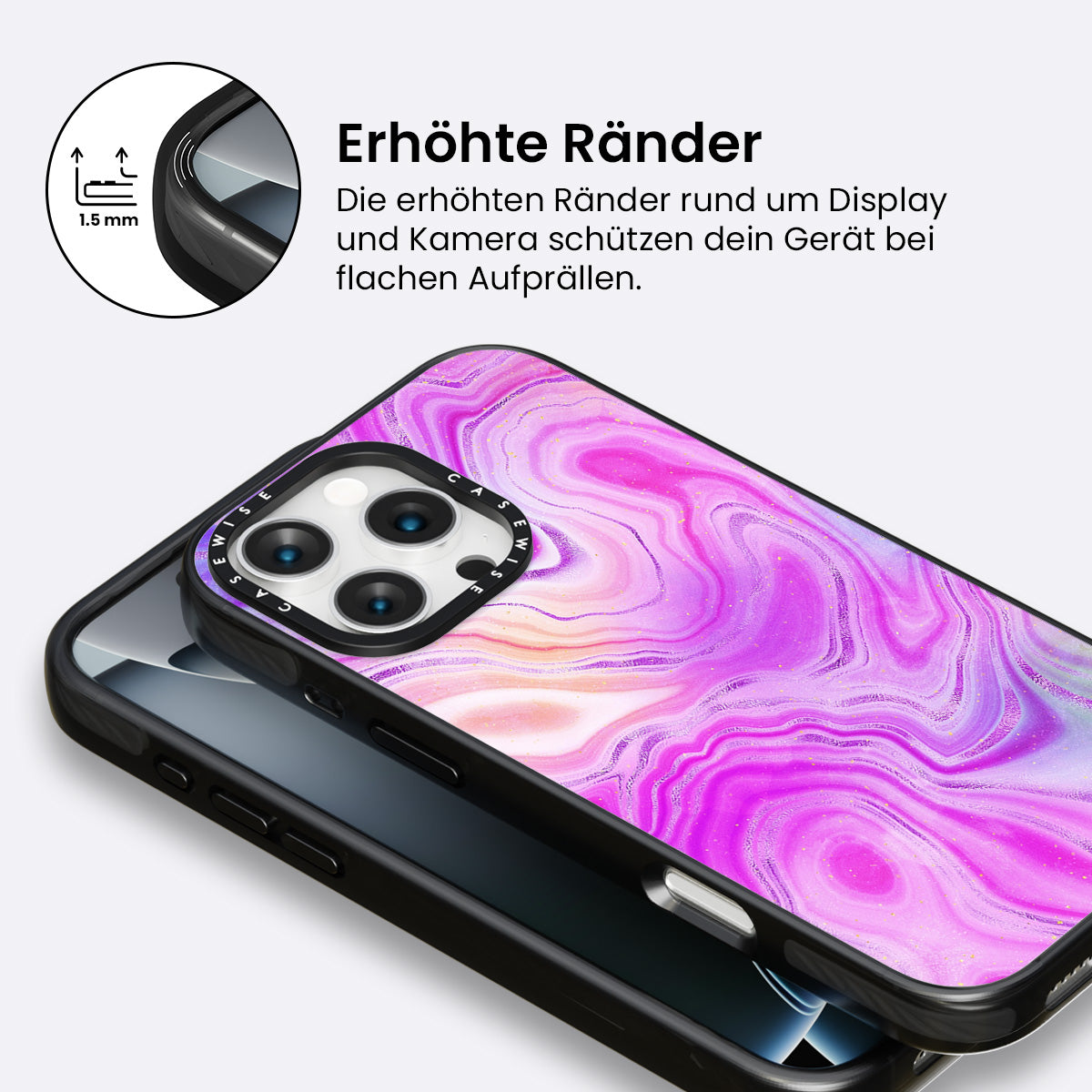 1.5 mm

Erhöhte Ränder

Die erhöhten Ränder rund um Display und Kamera schützen dein Gerät bei flachen Aufprällen.

CASEWISE CASEWISE