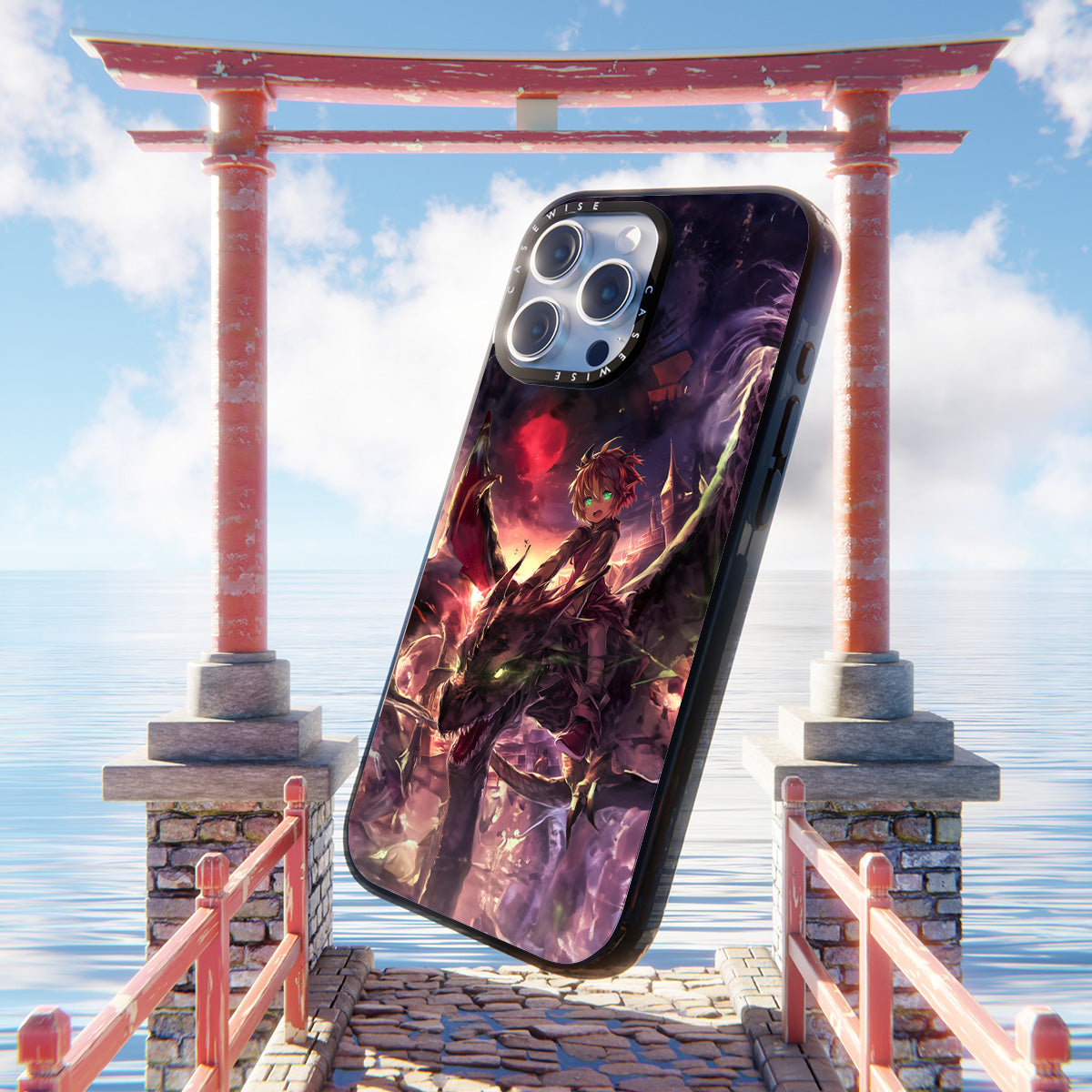 CASEWISE CASEWISE