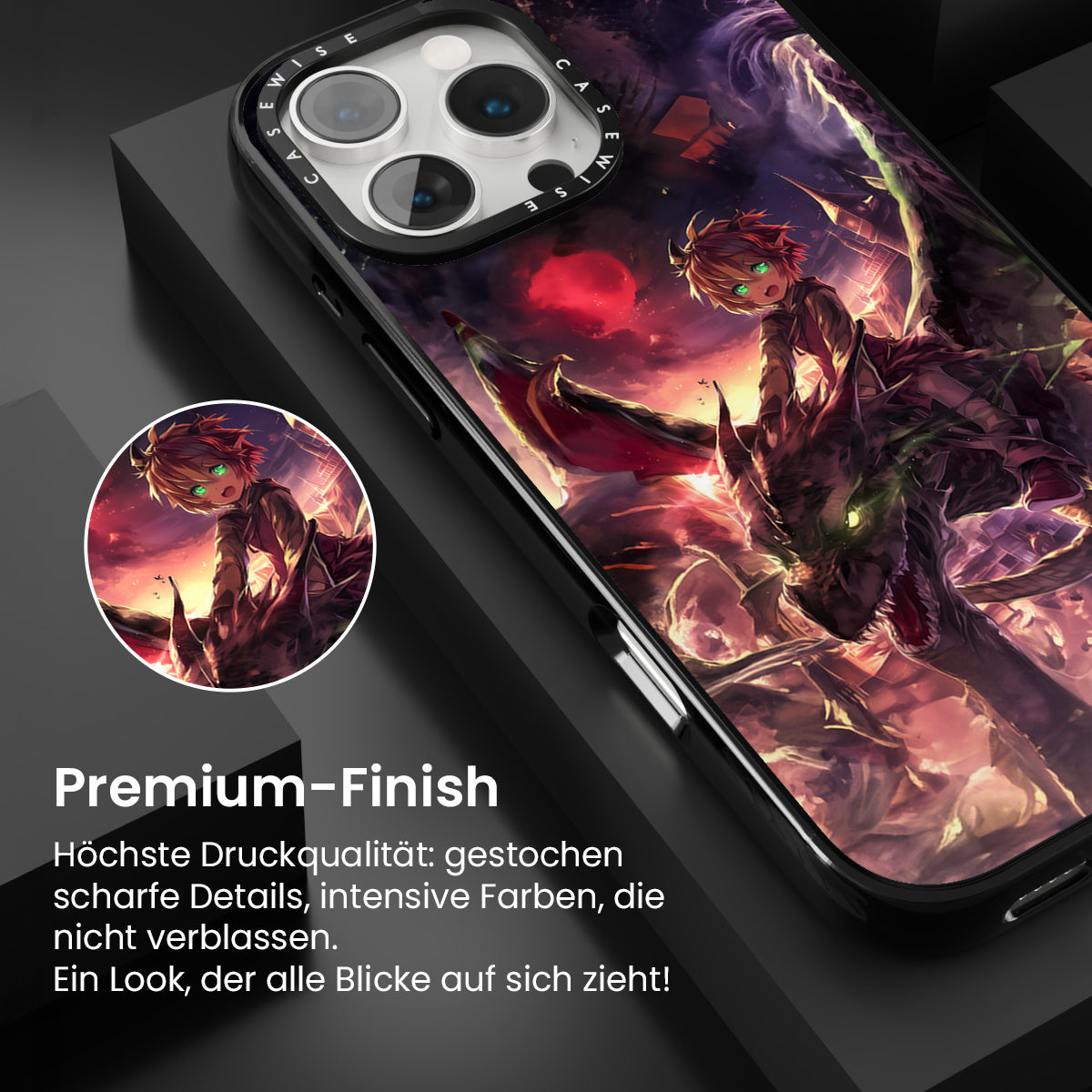 CASEWISE CASEWISE

Premium-Finish

Höchste Druckqualität: gestochen scharfe Details, intensive Farben, die nicht verblassen.
Ein Look, der alle Blicke auf sich zieht!