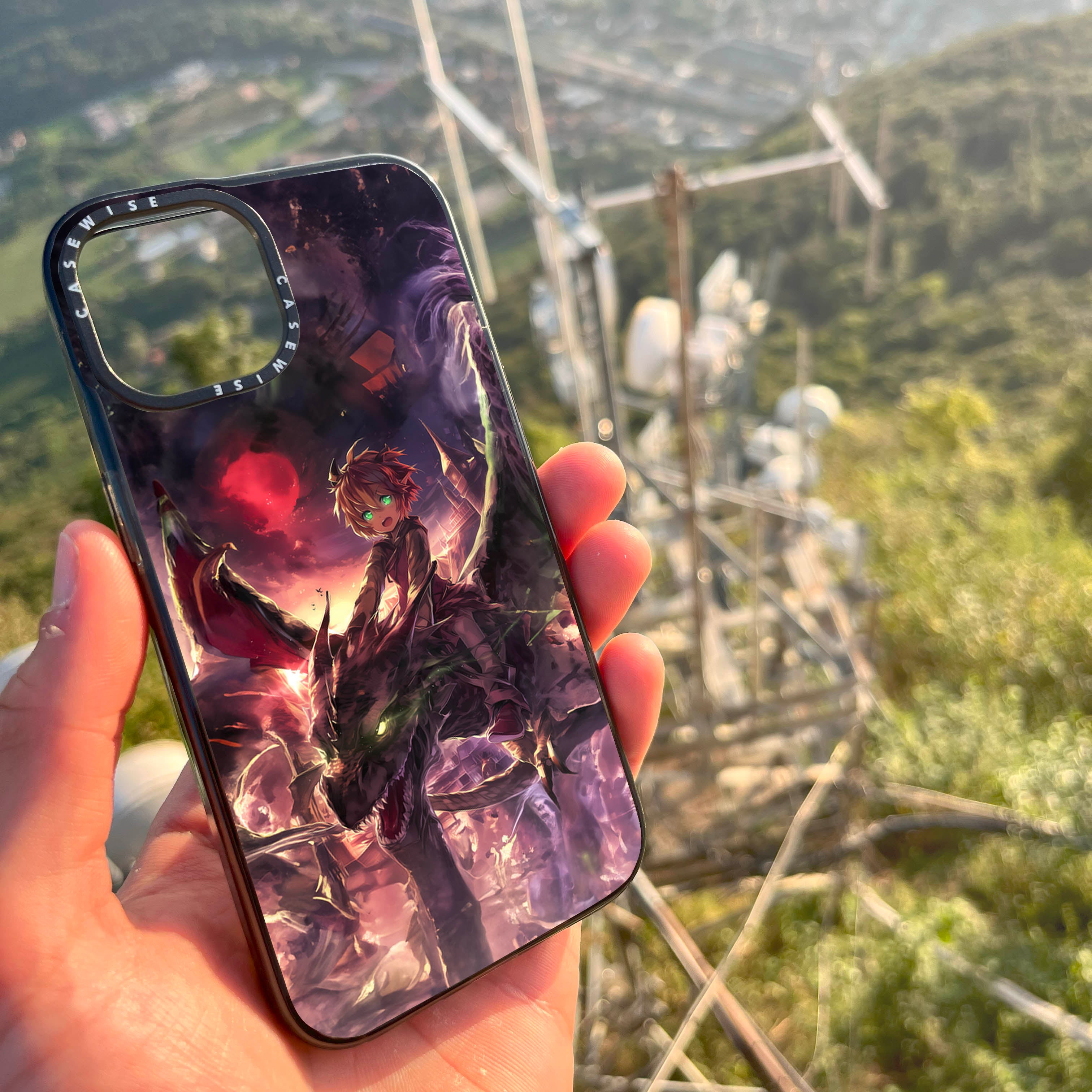 CASEWISE CASEWISE