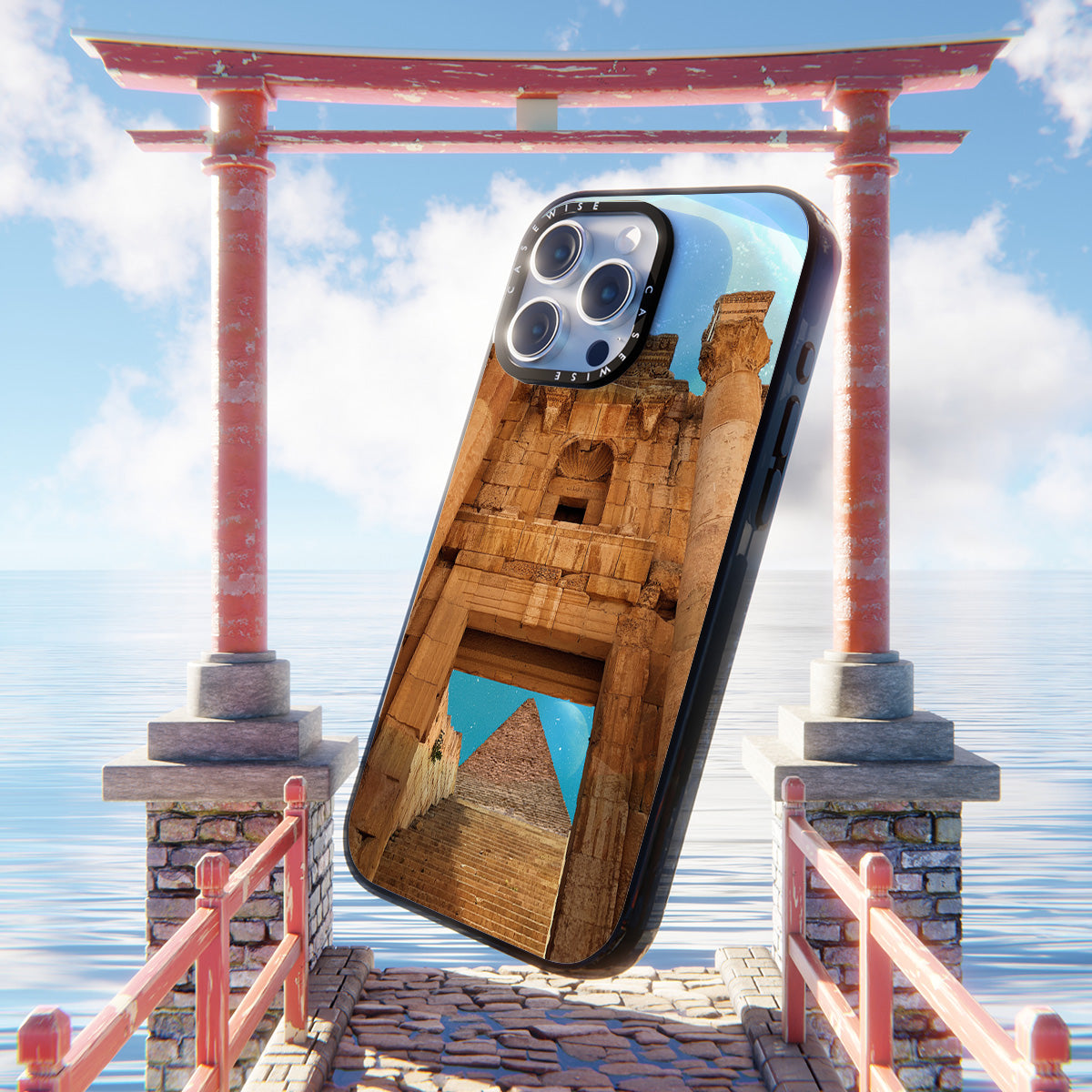 CASEWISE CASEWISE