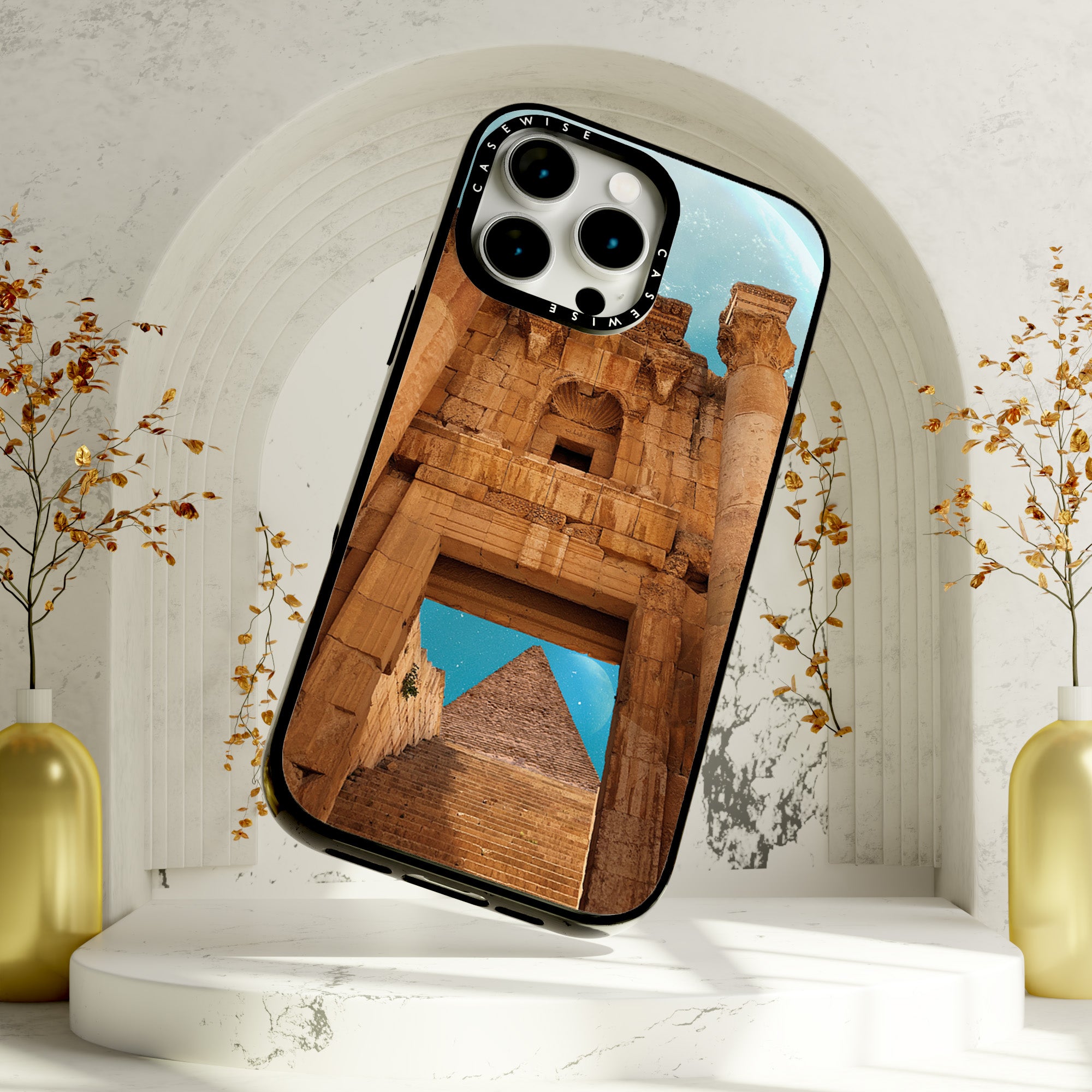 CASEWISE CASEWISE