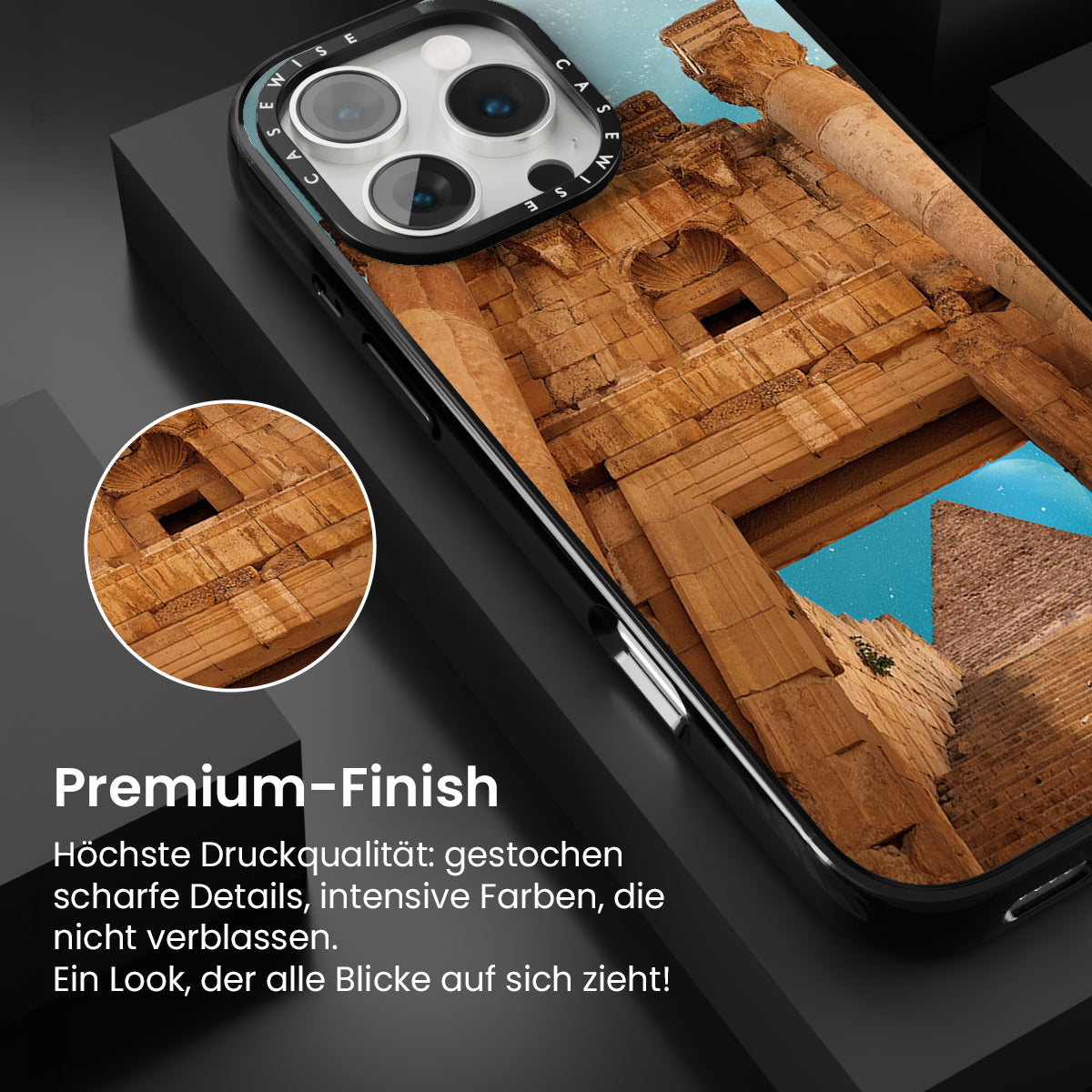 CASEWISE CASEWISE

Premium-Finish

Höchste Druckqualität: gestochen scharfe Details, intensive Farben, die nicht verblassen.
Ein Look, der alle Blicke auf sich zieht!