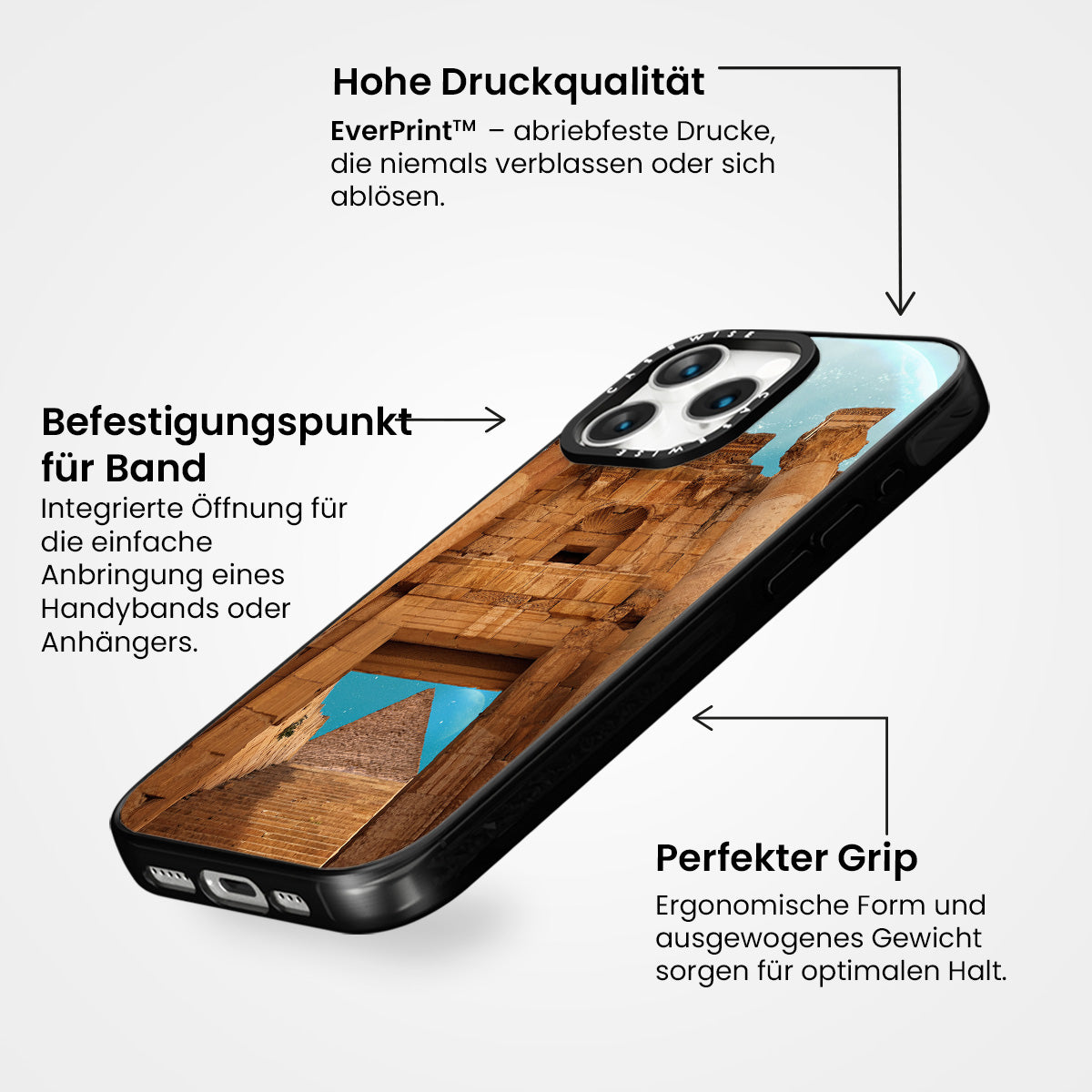 Hohe Druckqualität

EverPrint™ – abriebfeste Drucke, die niemals verblassen oder sich ablösen.

Befestigungspunkt für Band

Integrierte Öffnung für die einfache Anbringung eines Handybands oder Anhängers.

CASEWISE

CASEWISE

Perfekter Grip

Ergonomische Form und ausgewogenes Gewicht sorgen für optimalen Halt.