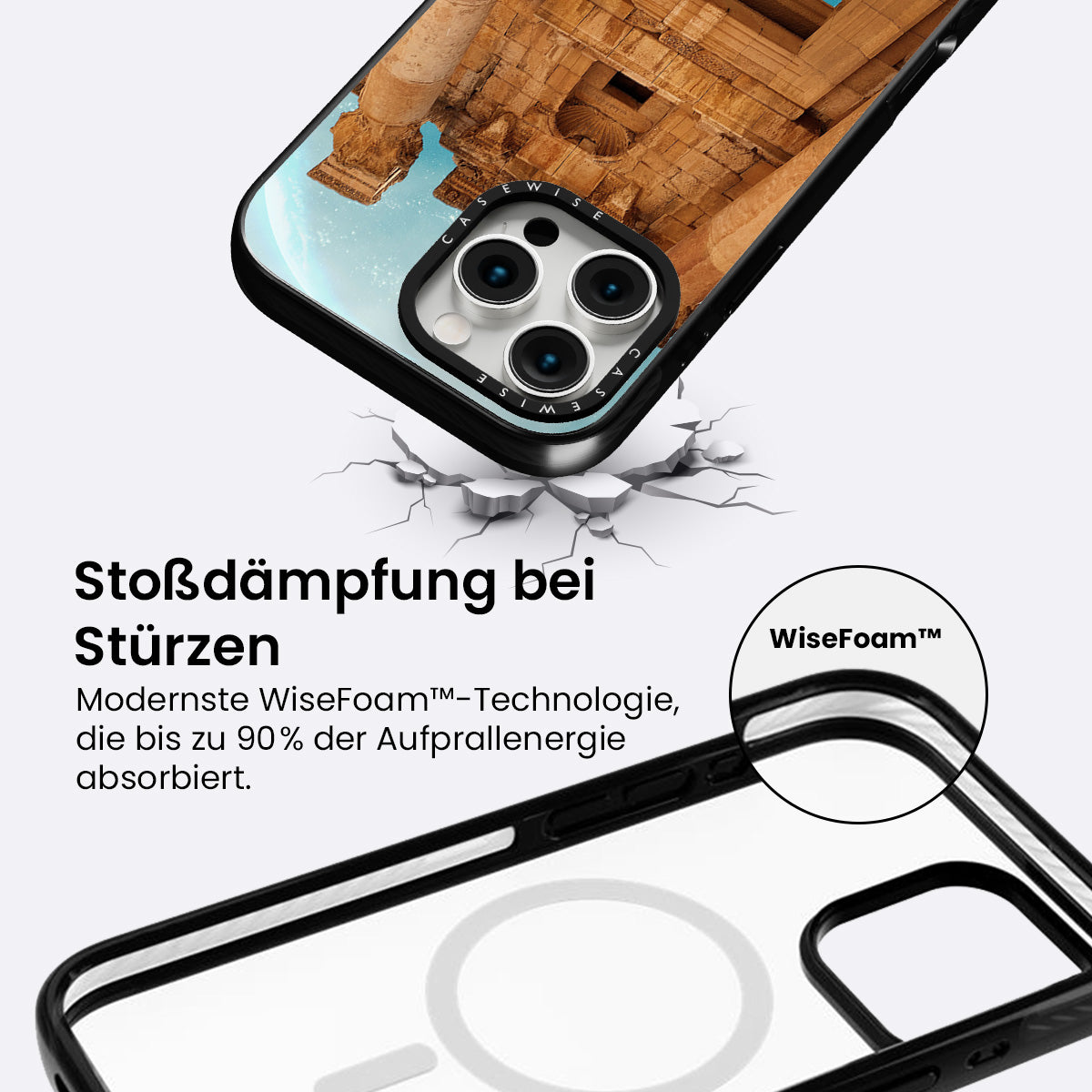 CASEWISE

CASEWISE

Stoßdämpfung bei Stürzen

Modernste WiseFoam™-Technologie, die bis zu 90% der Aufprallenergie absorbiert.

WiseFoam™