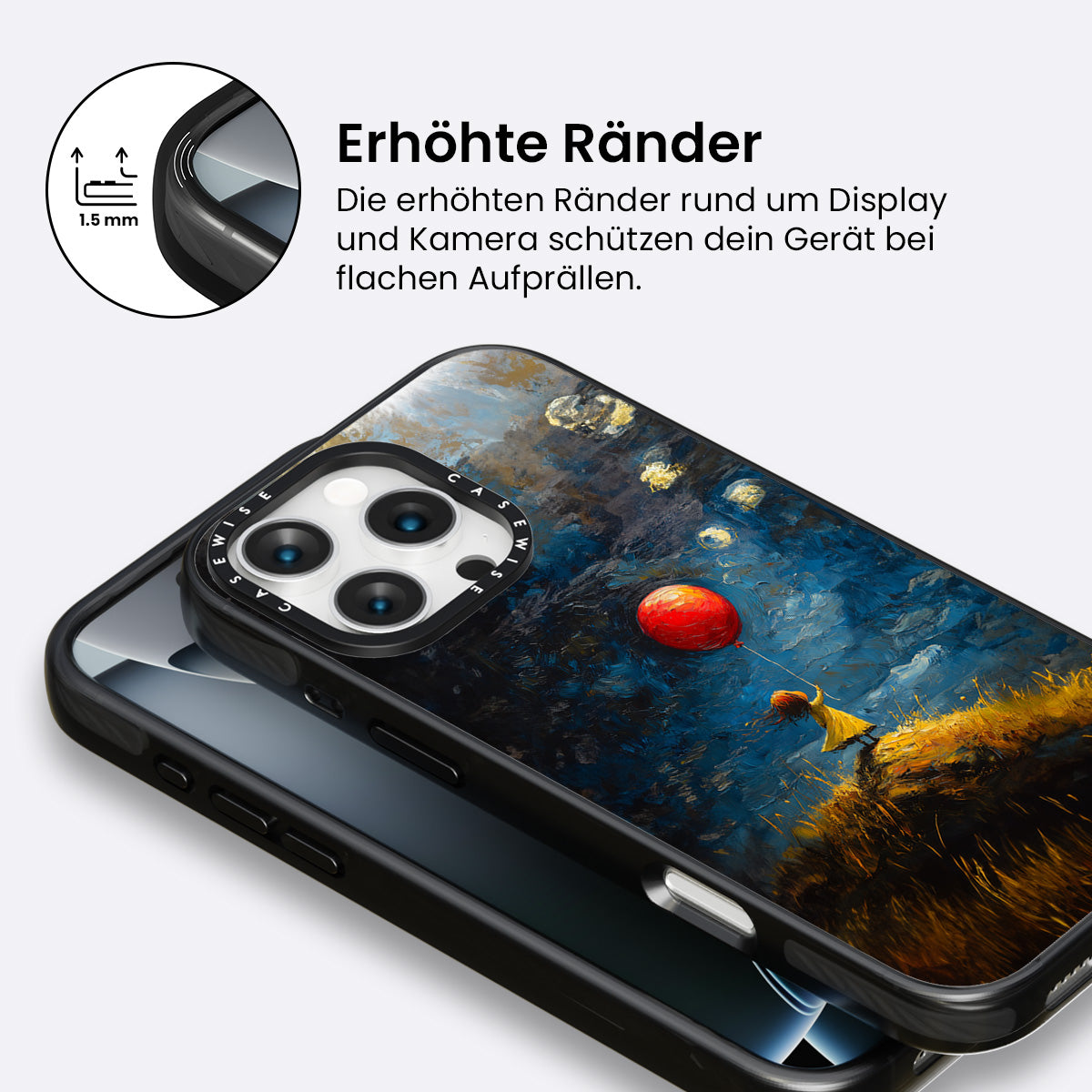 1.5 mm

Erhöhte Ränder

Die erhöhten Ränder rund um Display und Kamera schützen dein Gerät bei flachen Aufprällen.

CASEWISE CASEWISE