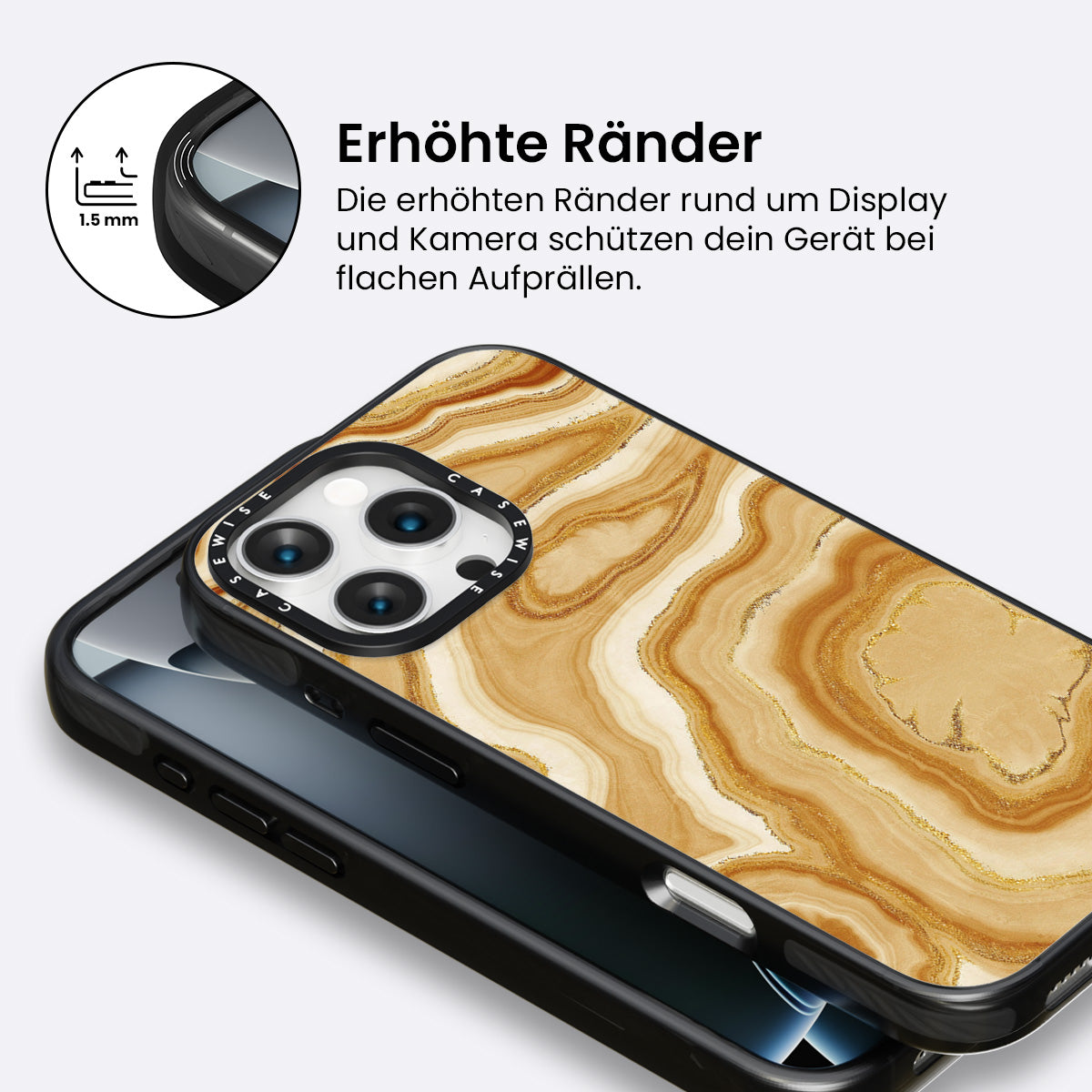 1.5 mm

Erhöhte Ränder

Die erhöhten Ränder rund um Display und Kamera schützen dein Gerät bei flachen Aufprällen.

CASEWISE CASEWISE