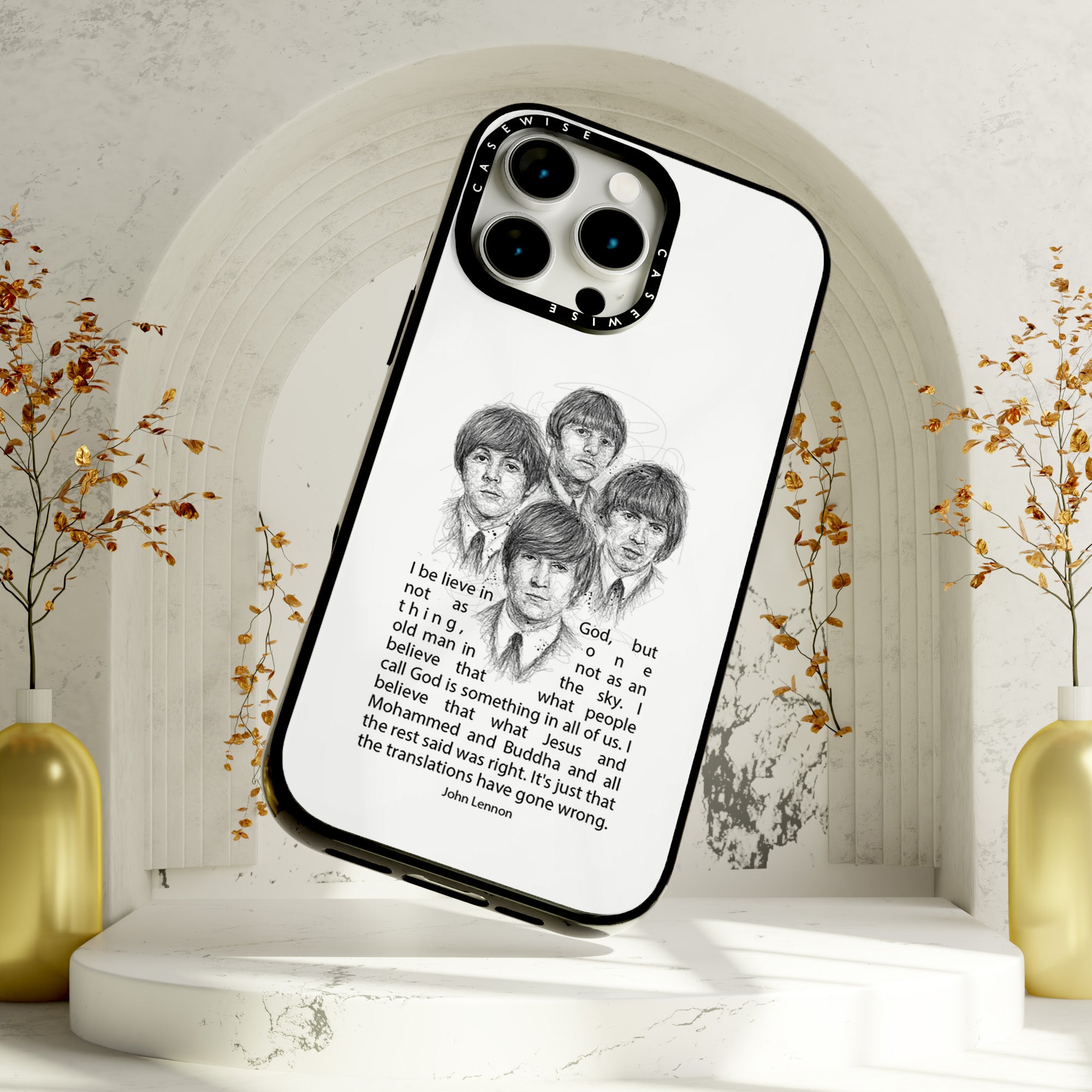 CASEWISE CASEWISE

I be lieve in God, but not as one thing, not as an old man in the sky. I believe that what people call God is something in all of us. I believe that what Jesus and Mohammed and Buddha and all the rest said was right. It's just that the translations have gone wrong.
John Lennon