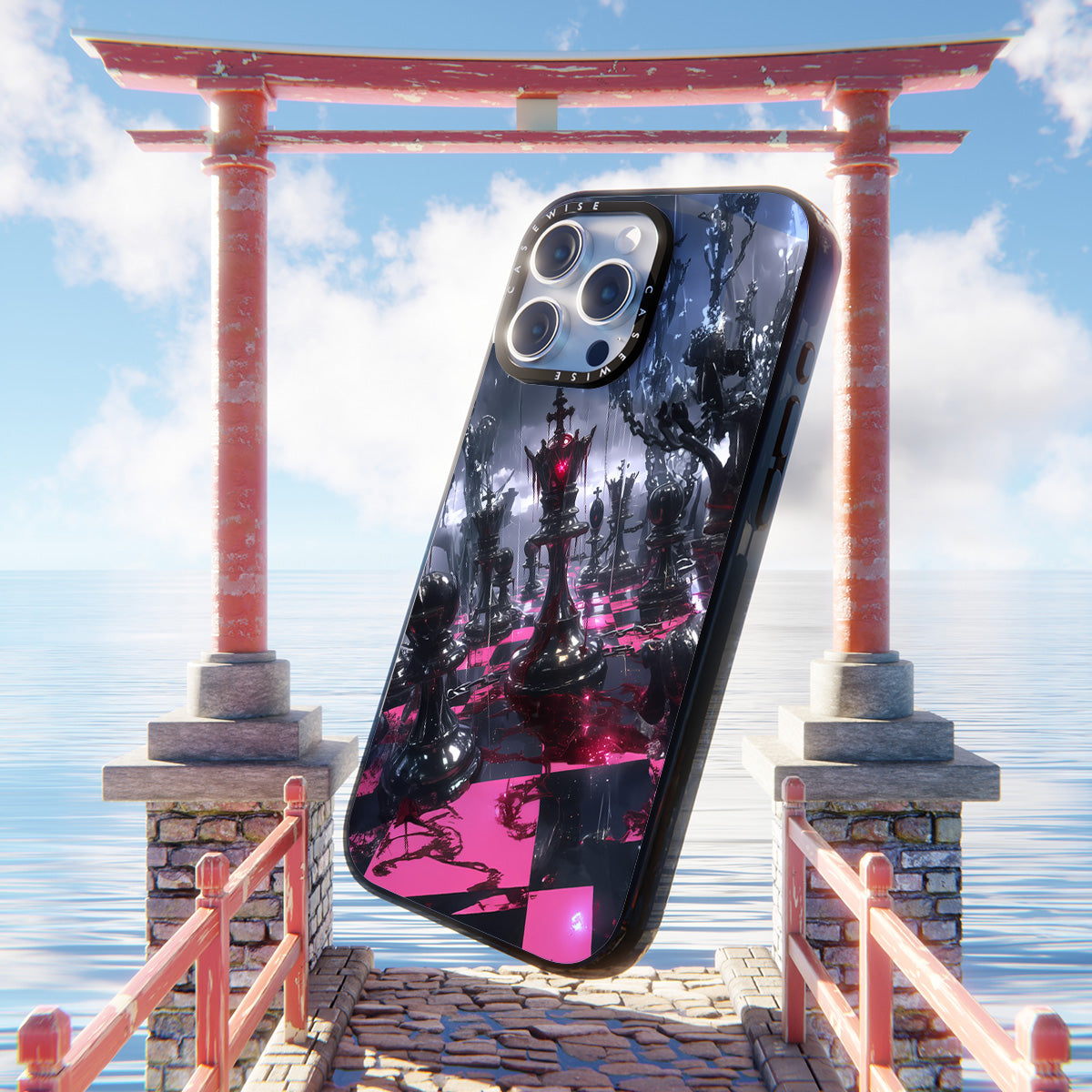 CASEWISE CASEWISE