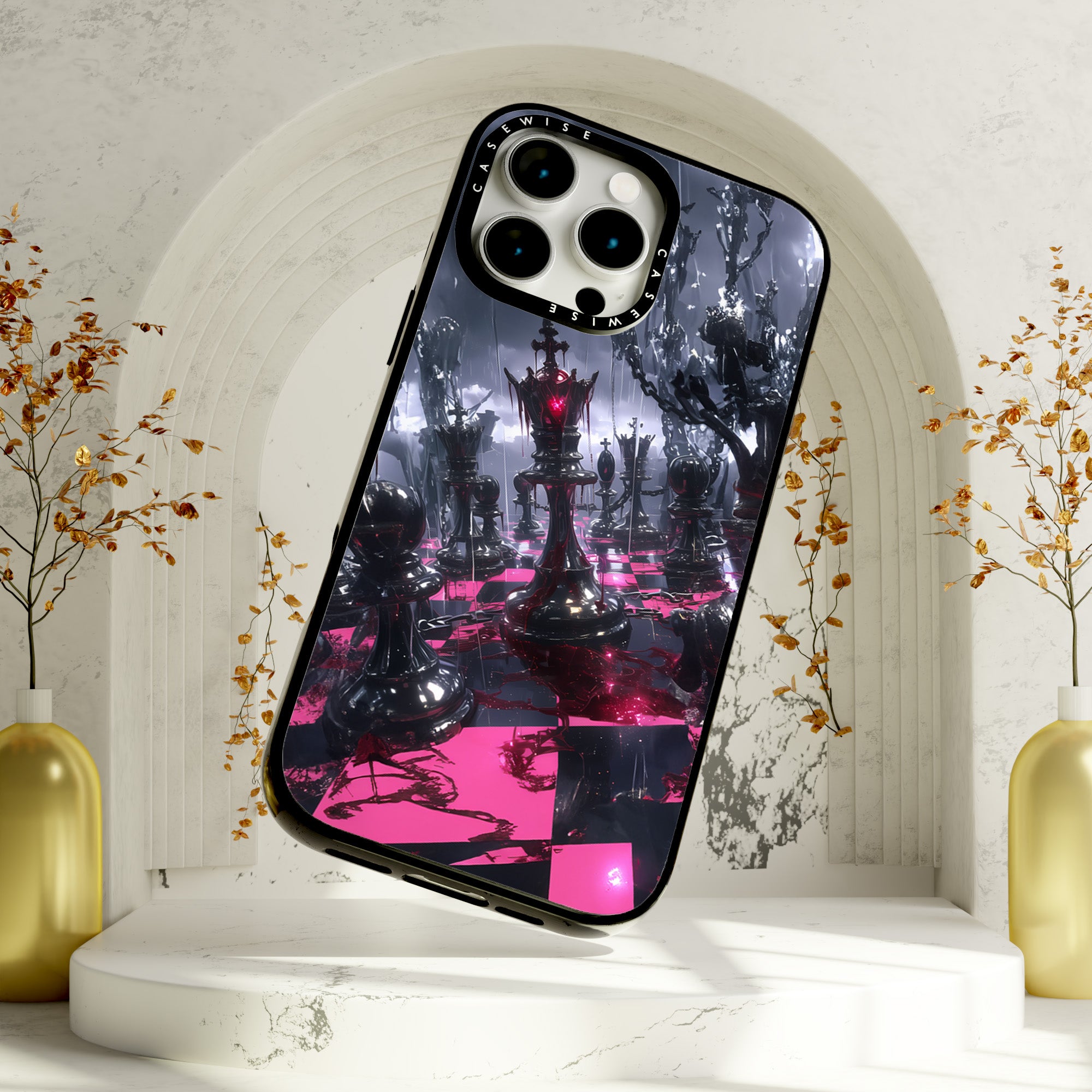 CASEWISE CASEWISE