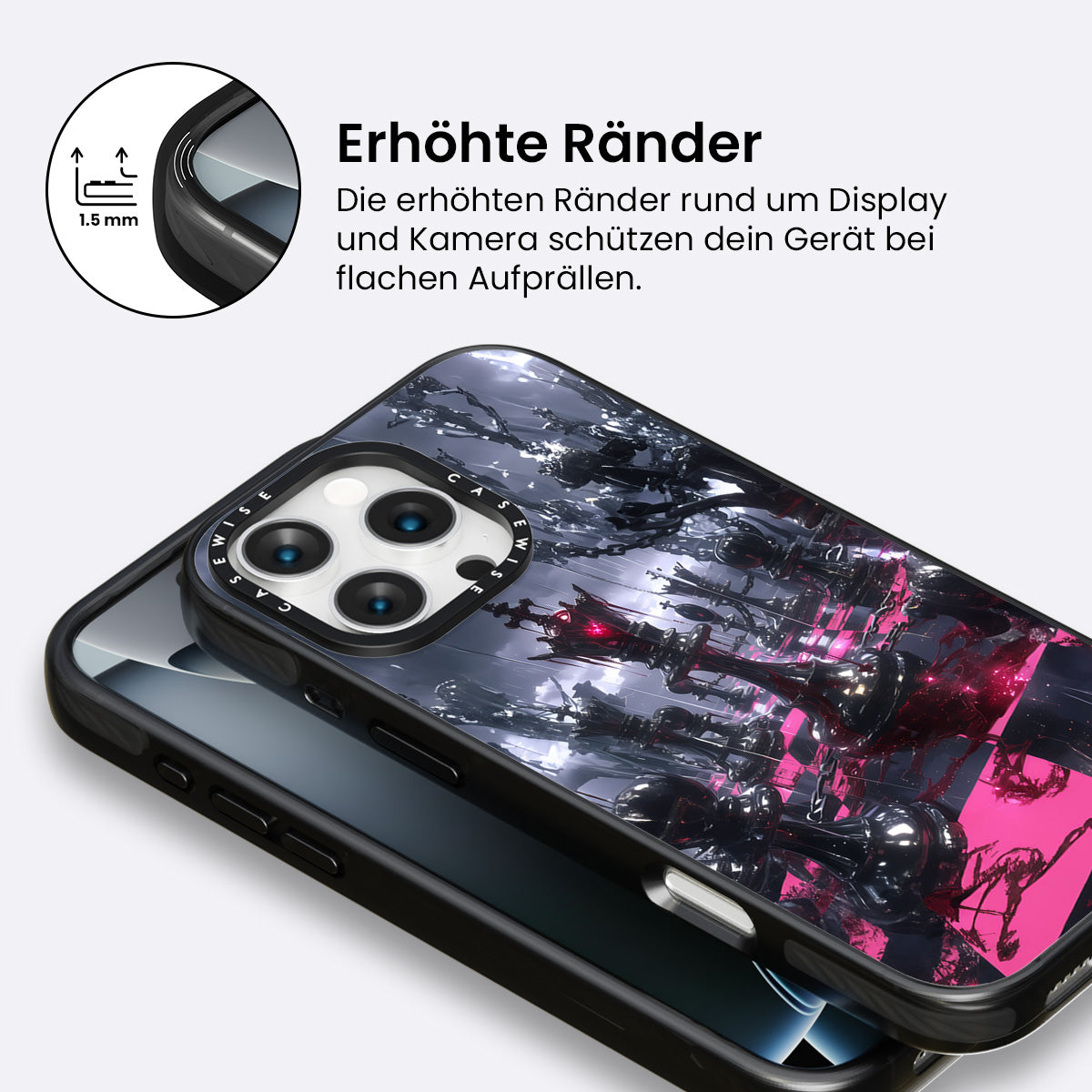 1.5 mm

Erhöhte Ränder

Die erhöhten Ränder rund um Display und Kamera schützen dein Gerät bei flachen Aufprällen.

CASEWISE CASEWISE