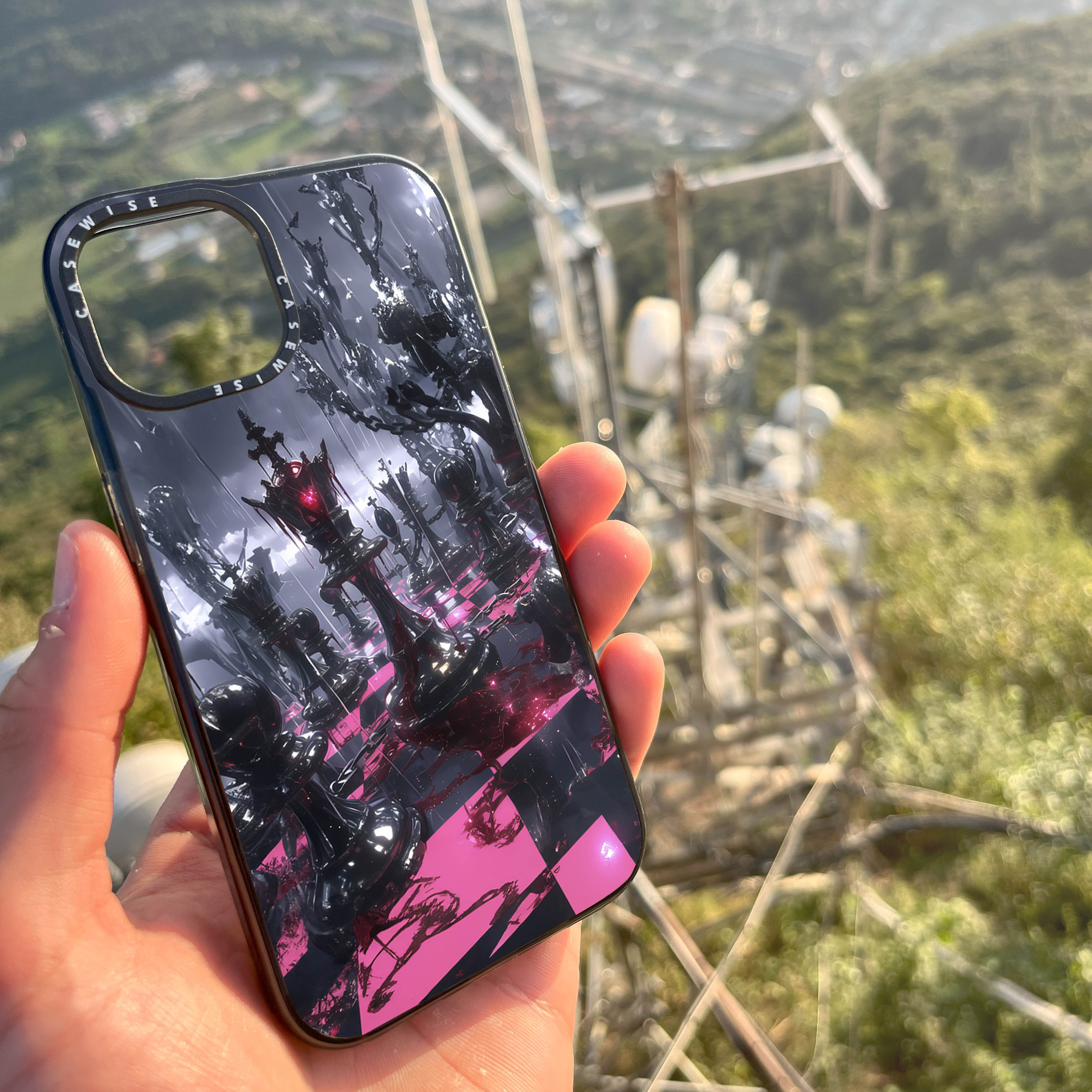 CASEWISE CASEWISE