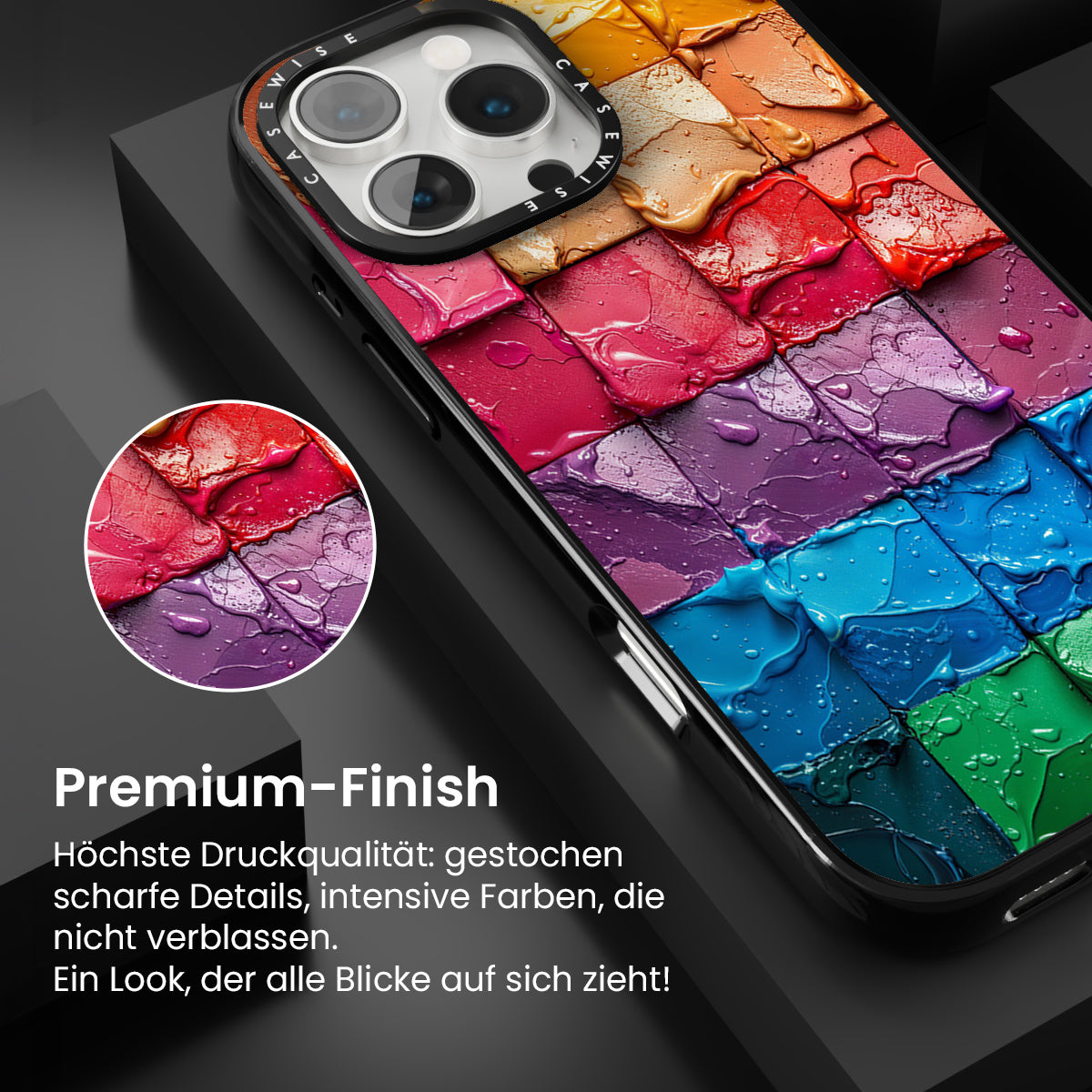 CASEWISE CASEWISE

Premium-Finish

Höchste Druckqualität: gestochen scharfe Details, intensive Farben, die nicht verblassen.
Ein Look, der alle Blicke auf sich zieht!