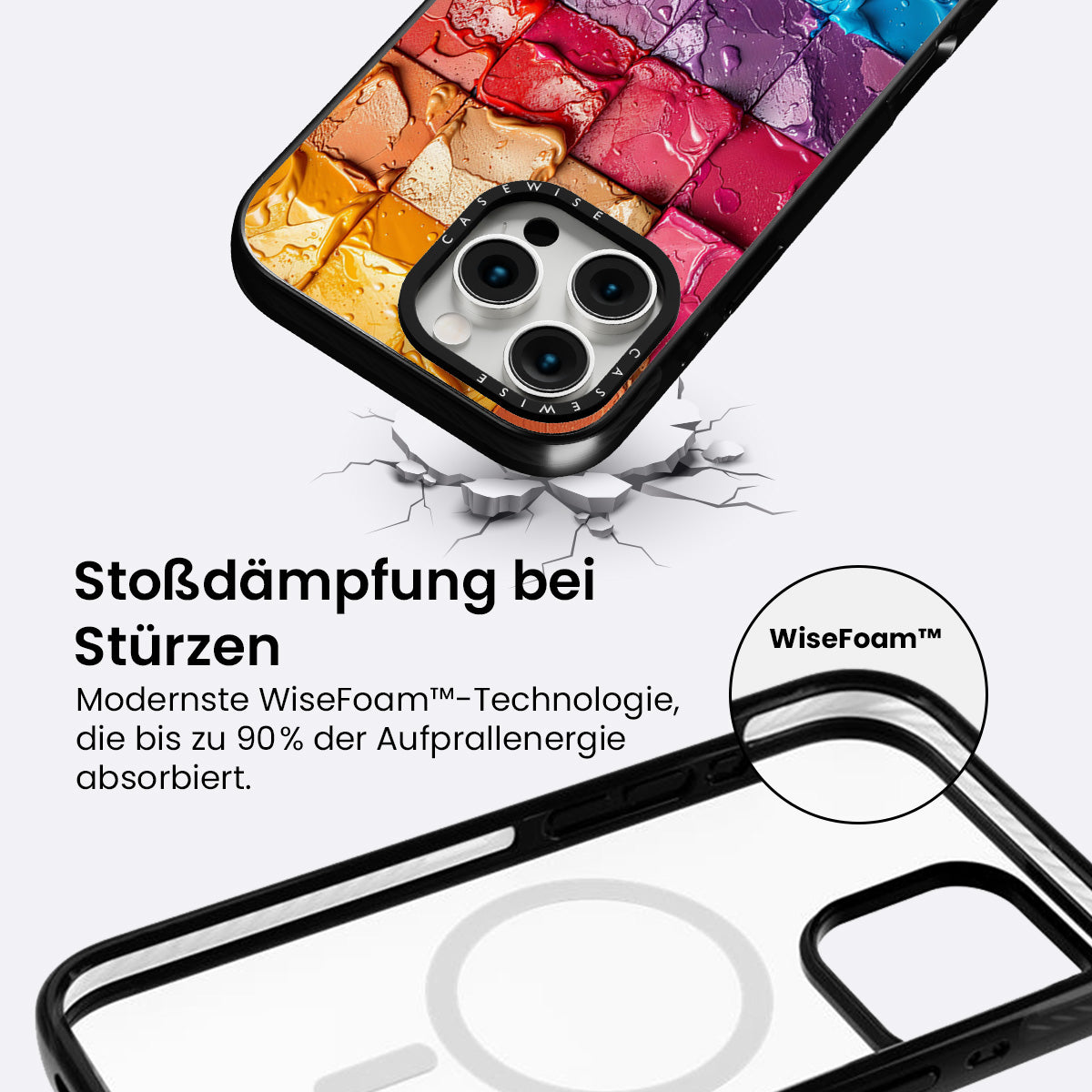 CASEWISE

CASEWISE

Stoßdämpfung bei Stürzen

Modernste WiseFoam™-Technologie, die bis zu 90% der Aufprallenergie absorbiert.

WiseFoam™