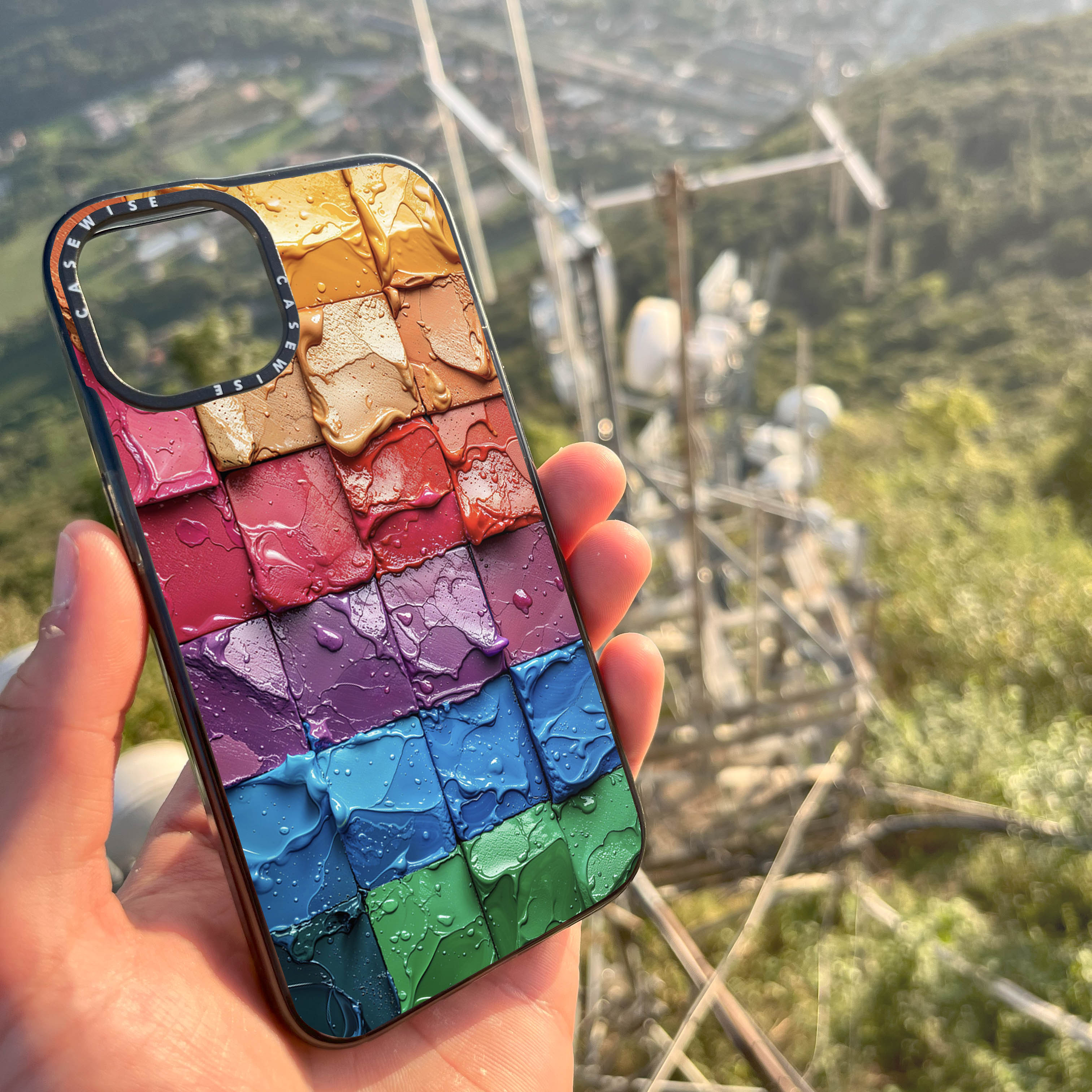 CASEWISE CASEWISE