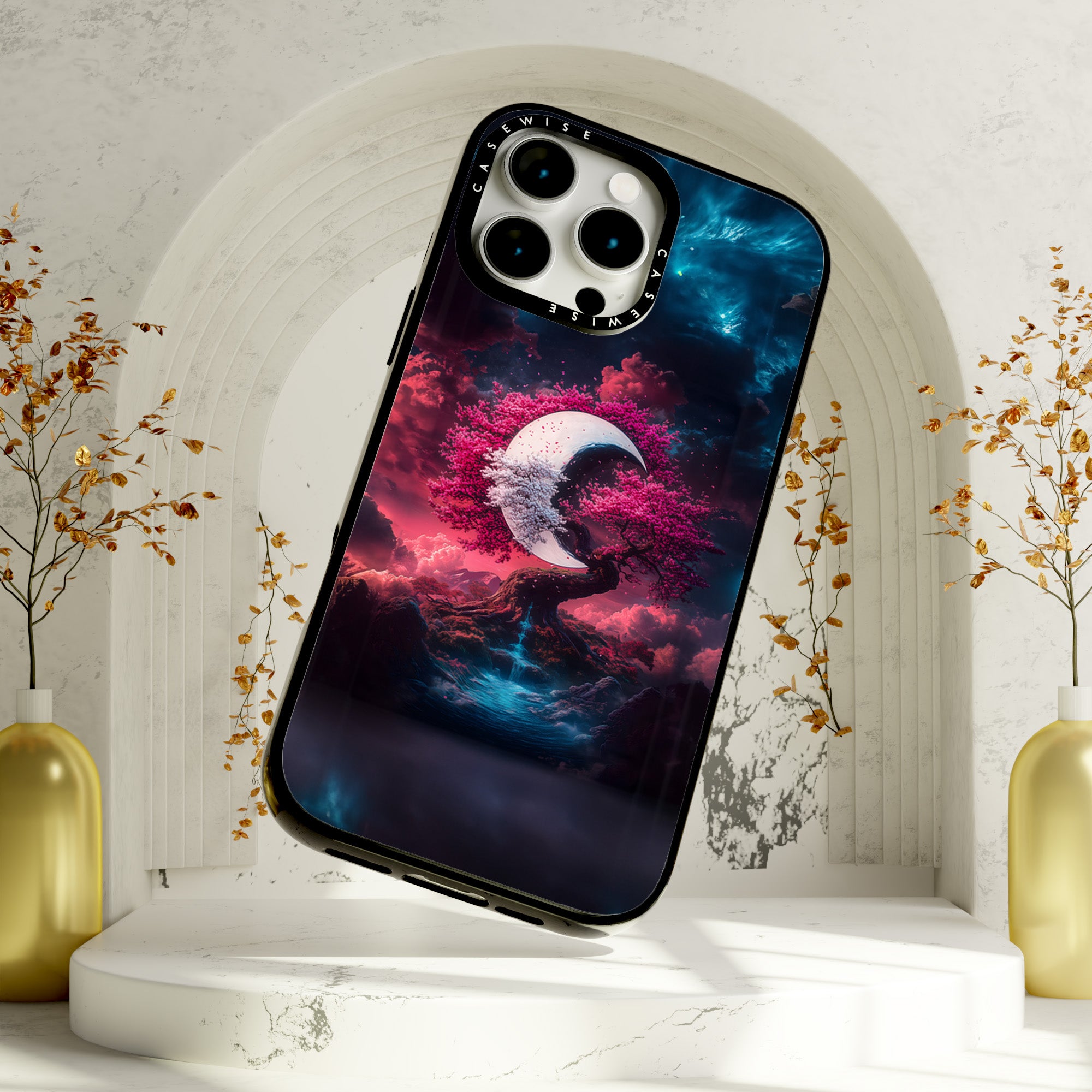 CASEWISE
CASEWISE