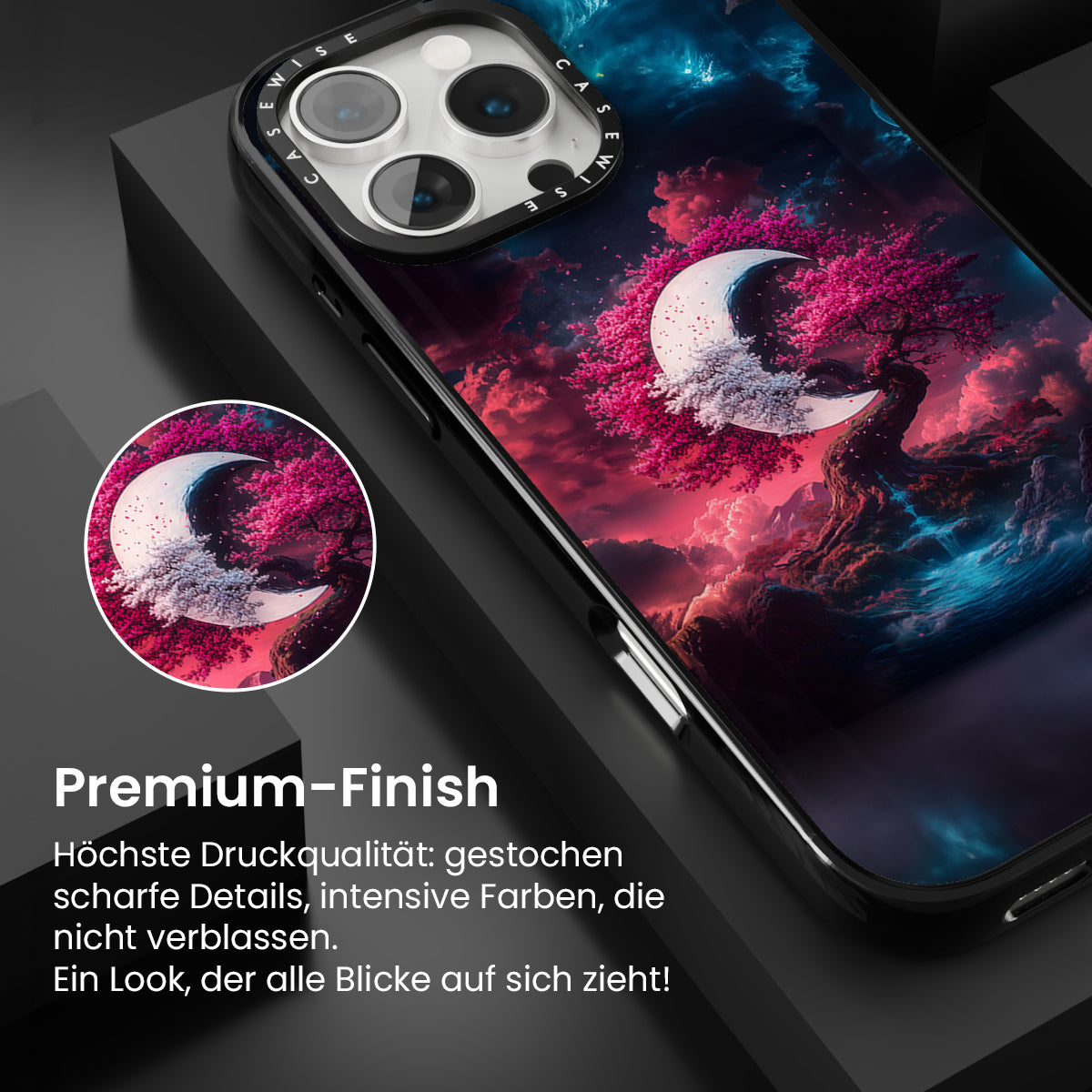 CASEWISE CASEWISE

Premium-Finish

Höchste Druckqualität: gestochen scharfe Details, intensive Farben, die nicht verblassen.
Ein Look, der alle Blicke auf sich zieht!